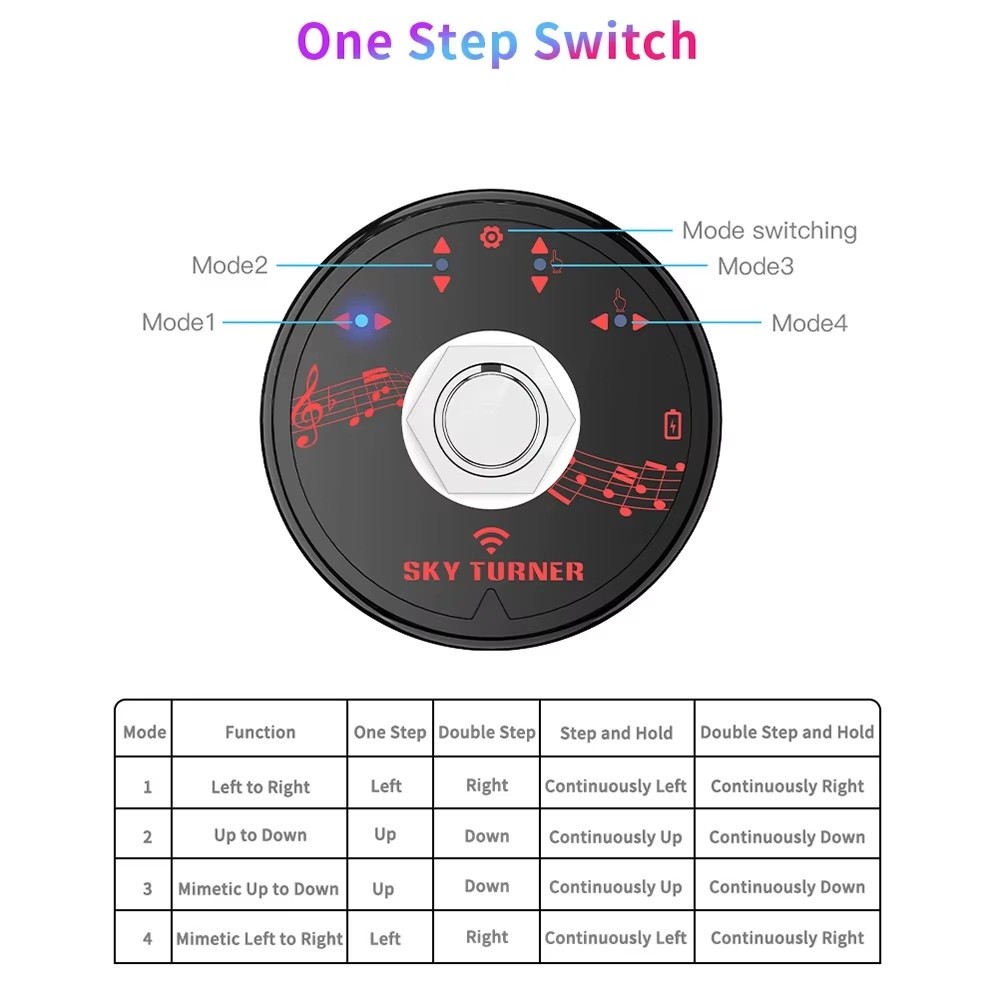 One Step Switch

Mode switching
Mode2
Mode3
Mode1
Mode4

SKY TURNER

| Mode | Function | One Step | Double Step | Step and Hold | Double Step and Hold |
|---|---|---|---|---|---|
| 1 | Left to Right | Left | Right | Continuously Left | Continuously Right |
| 2 | Up to Down | Up | Down | Continuously Up | Continuously Down |
| 3 | Mimetic Up to Down | Up | Down | Continuously Up | Continuously Down |
| 4 | Mimetic Left to Right | Left | Right | Continuously Left | Continuously Right |