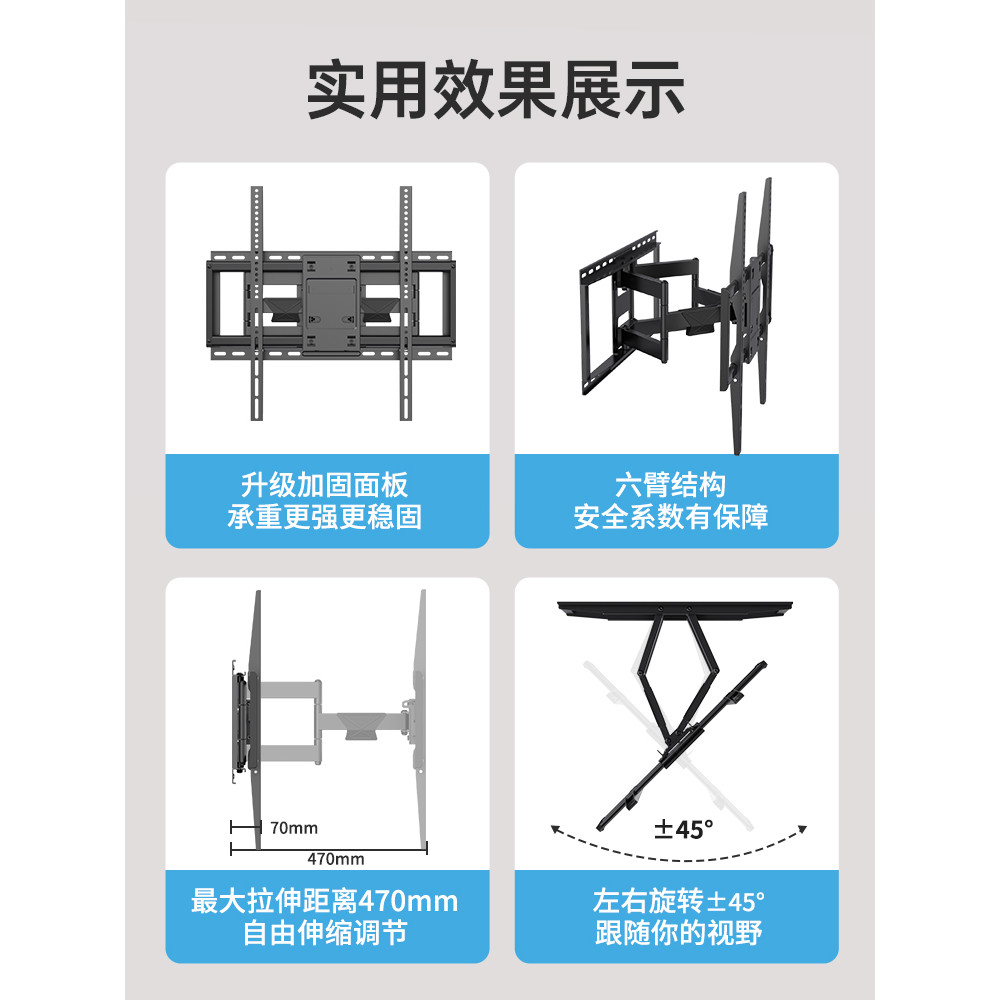 实用效果展示

升级加固面板
承重更强更稳固

六臂结构
安全系数有保障

70mm
470mm

最大拉伸距离470mm
自由伸缩调节

±45°

左右旋转±45°
跟随你的视野