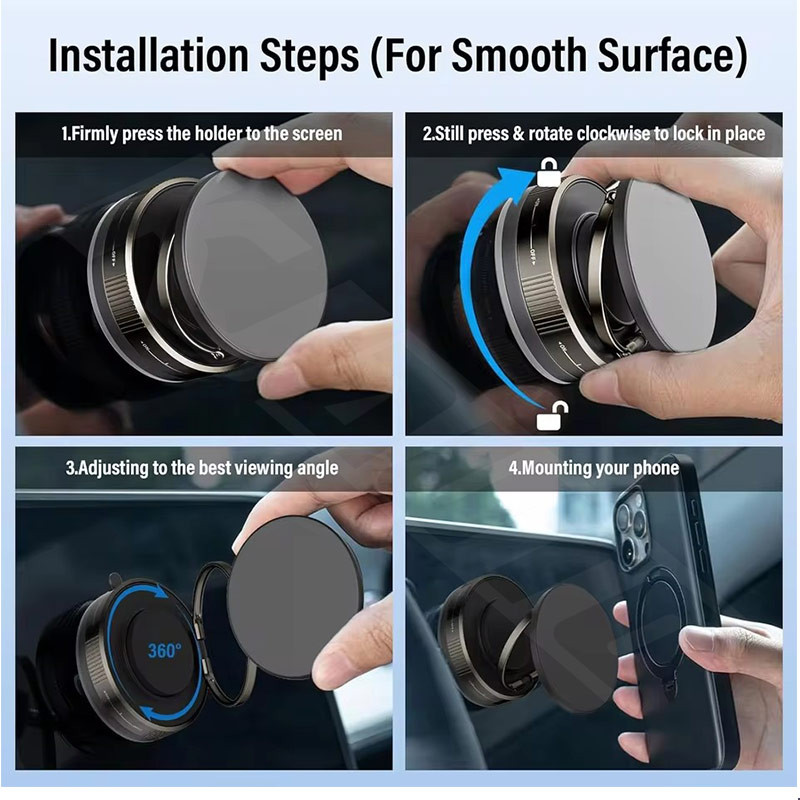 Installation Steps (For Smooth Surface)

1.Firmly press the holder to the screen

2.Still press & rotate clockwise to lock in place

3.Adjusting to the best viewing angle

360°

4.Mounting your phone