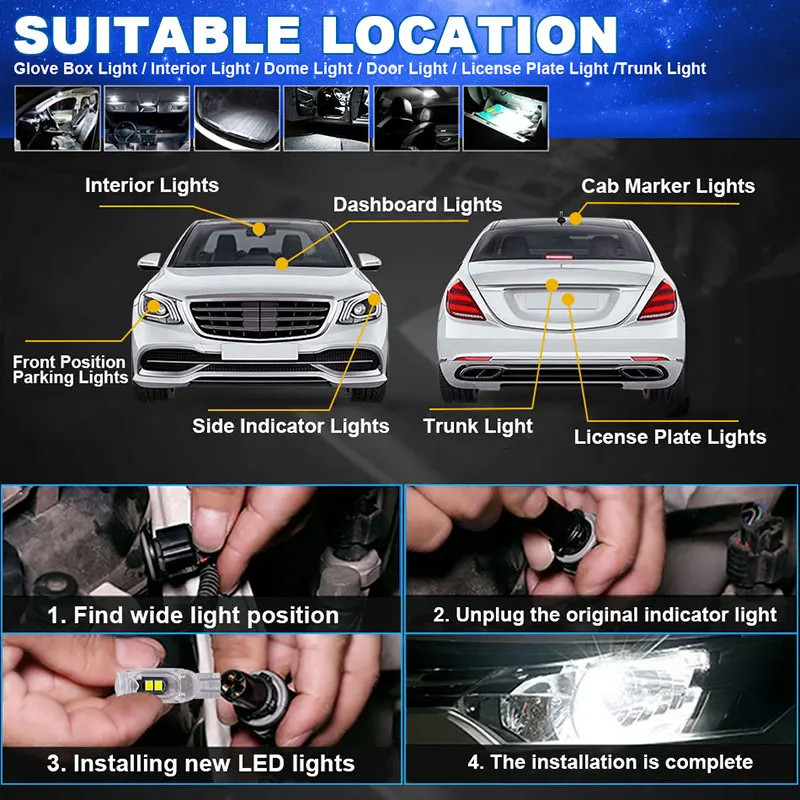 SUITABLE LOCATION
Glove Box Light / Interior Light / Dome Light / Door Light / License Plate Light /Trunk Light

Interior Lights
Dashboard Lights
Cab Marker Lights
Front Position Parking Lights
Side Indicator Lights
Trunk Light
License Plate Lights

1. Find wide light position
2. Unplug the original indicator light
3. Installing new LED lights
4. The installation is complete