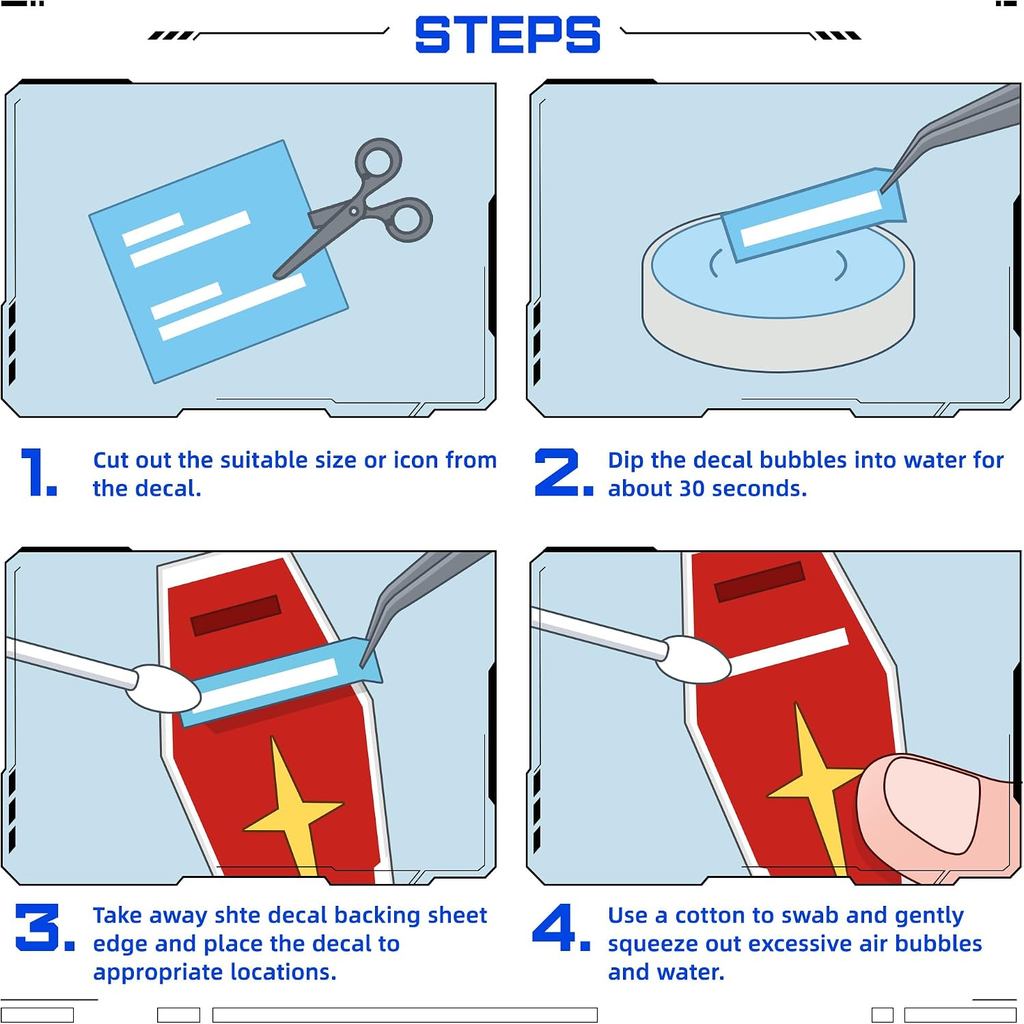 STEPS

1. Cut out the suitable size or icon from the decal.

2. Dip the decal bubbles into water for about 30 seconds.

3. Take away shte decal backing sheet edge and place the decal to appropriate locations.

4. Use a cotton to swab and gently squeeze out excessive air bubbles and water.