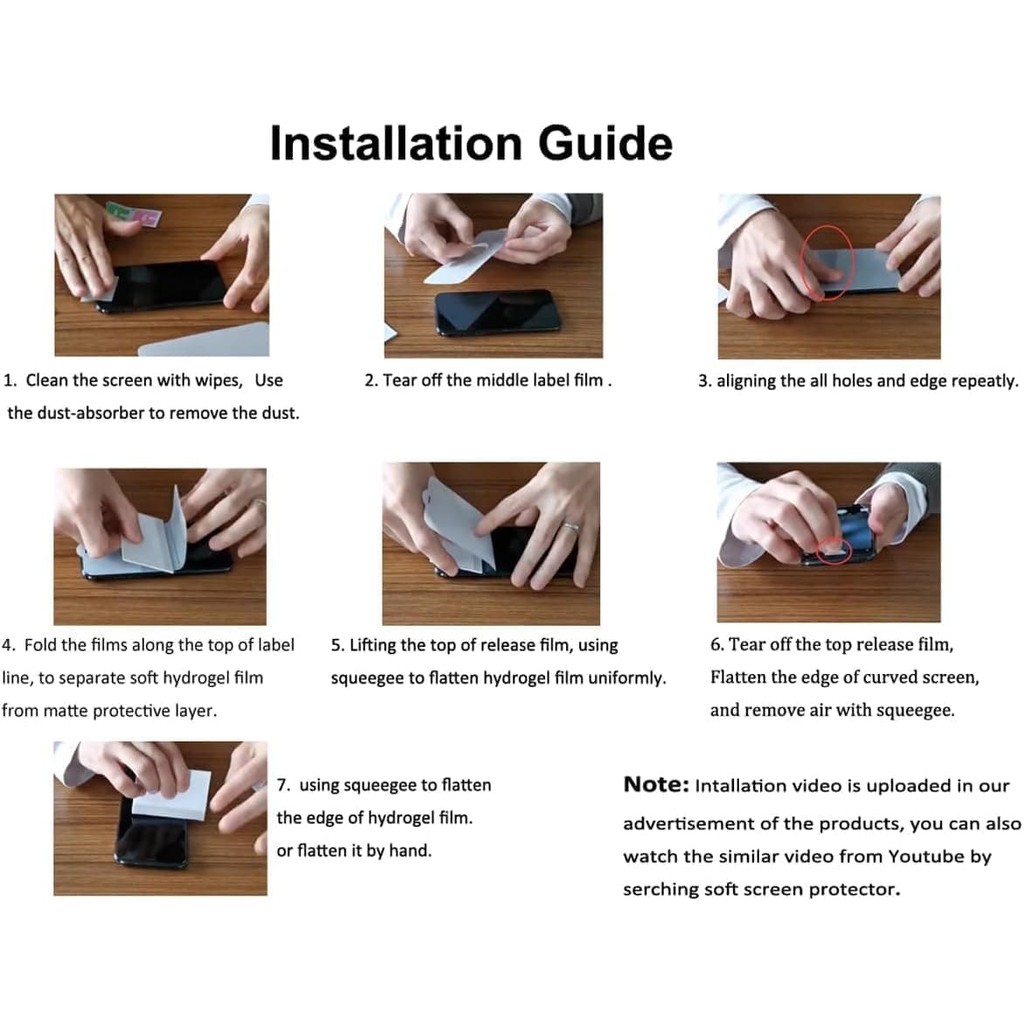 Installation Guide

1. Clean the screen with wipes, Use the dust-absorber to remove the dust.

2. Tear off the middle label film .

3. aligning the all holes and edge repeatly.

4. Fold the films along the top of label line, to separate soft hydrogel film from matte protective layer.

5. Lifting the top of release film, using squeegee to flatten hydrogel film uniformly.

6. Tear off the top release film, Flatten the edge of curved screen, and remove air with squeegee.

7. using squeegee to flatten the edge of hydrogel film. or flatten it by hand.

Note: Intallation video is uploaded in our advertisement of the products, you can also watch the similar video from Youtube by serching soft screen protector.