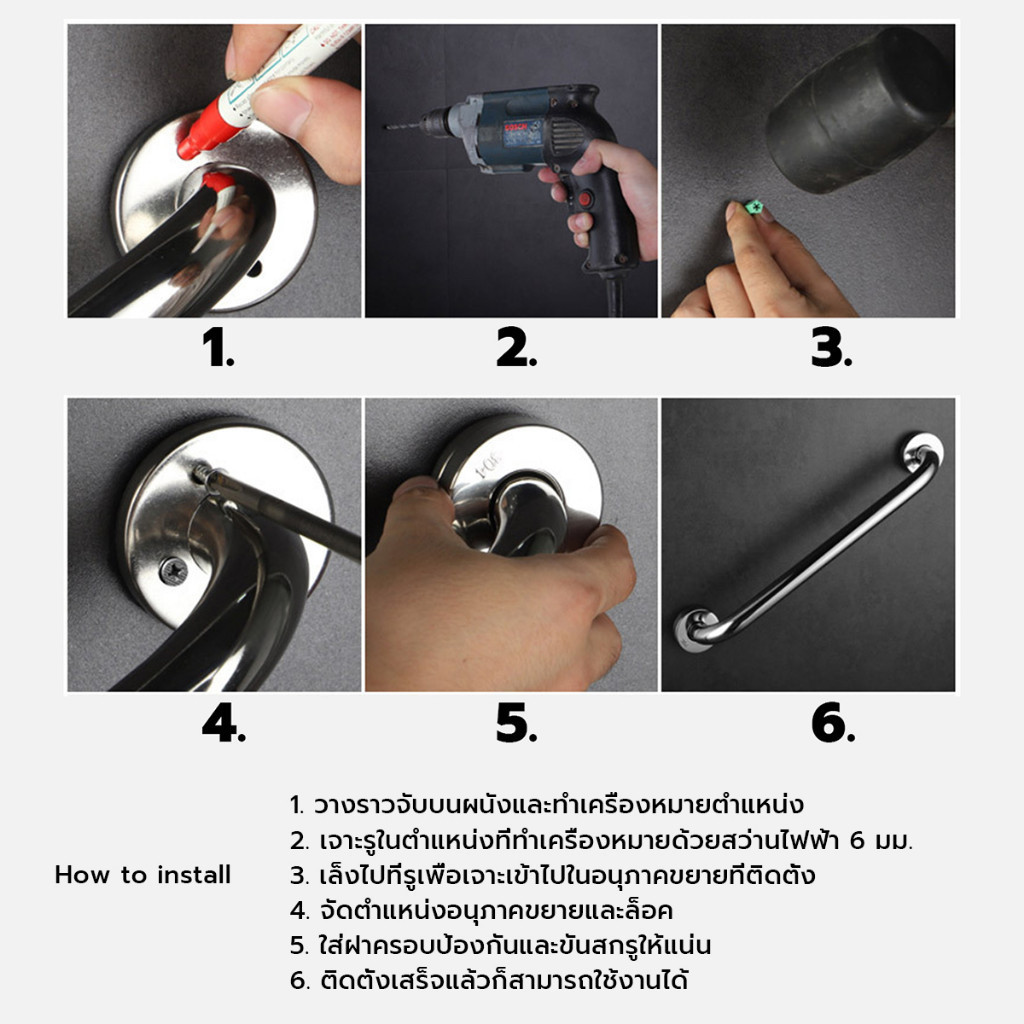 1.

2.

3.

4.

5.

6.

How to install

1. วางราวจับบนผนังและทำเครื่องหมายตำแหน่ง
2. เจาะรูในตำแหน่งที่ทำเครื่องหมายด้วยสว่านไฟฟ้า 6 มม.
3. เล็งไปที่รูเพื่อเจาะเข้าไปในอนุภาคขยายที่ติดตั้ง
4. จัดตำแหน่งอนุภาคขยายและล็อค
5. ใส่ฝาครอบป้องกันและขันสกรูให้แน่น
6. ติดตั้งเสร็จแล้วก็สามารถใช้งานได้