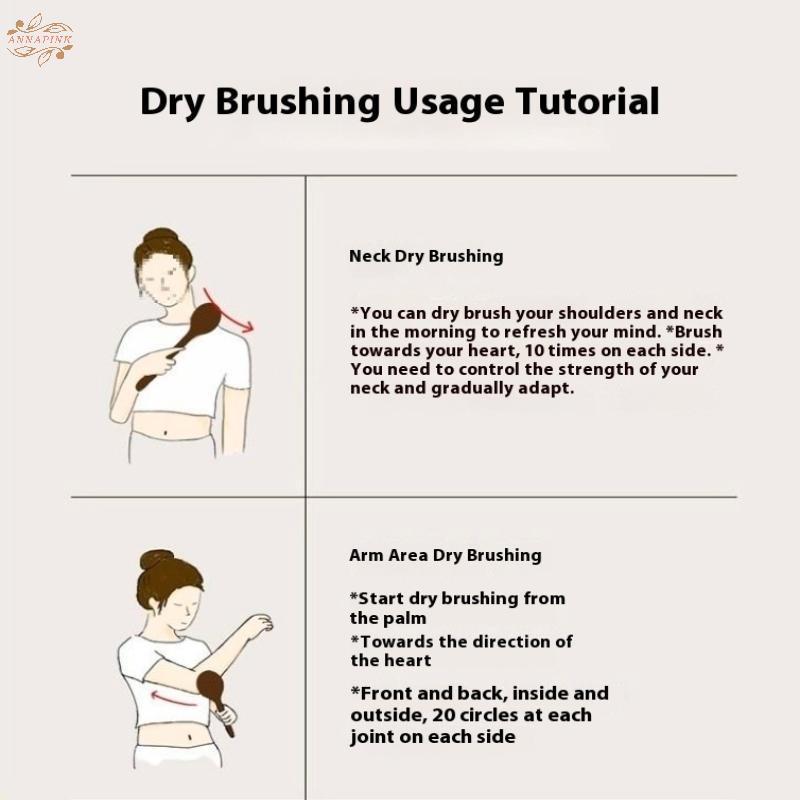 ANNAPINK

Dry Brushing Usage Tutorial

Neck Dry Brushing

*You can dry brush your shoulders and neck in the morning to refresh your mind. *Brush towards your heart, 10 times on each side. * You need to control the strength of your neck and gradually adapt.

Arm Area Dry Brushing

*Start dry brushing from the palm

*Towards the direction of the heart

*Front and back, inside and outside, 20 circles at each joint on each side