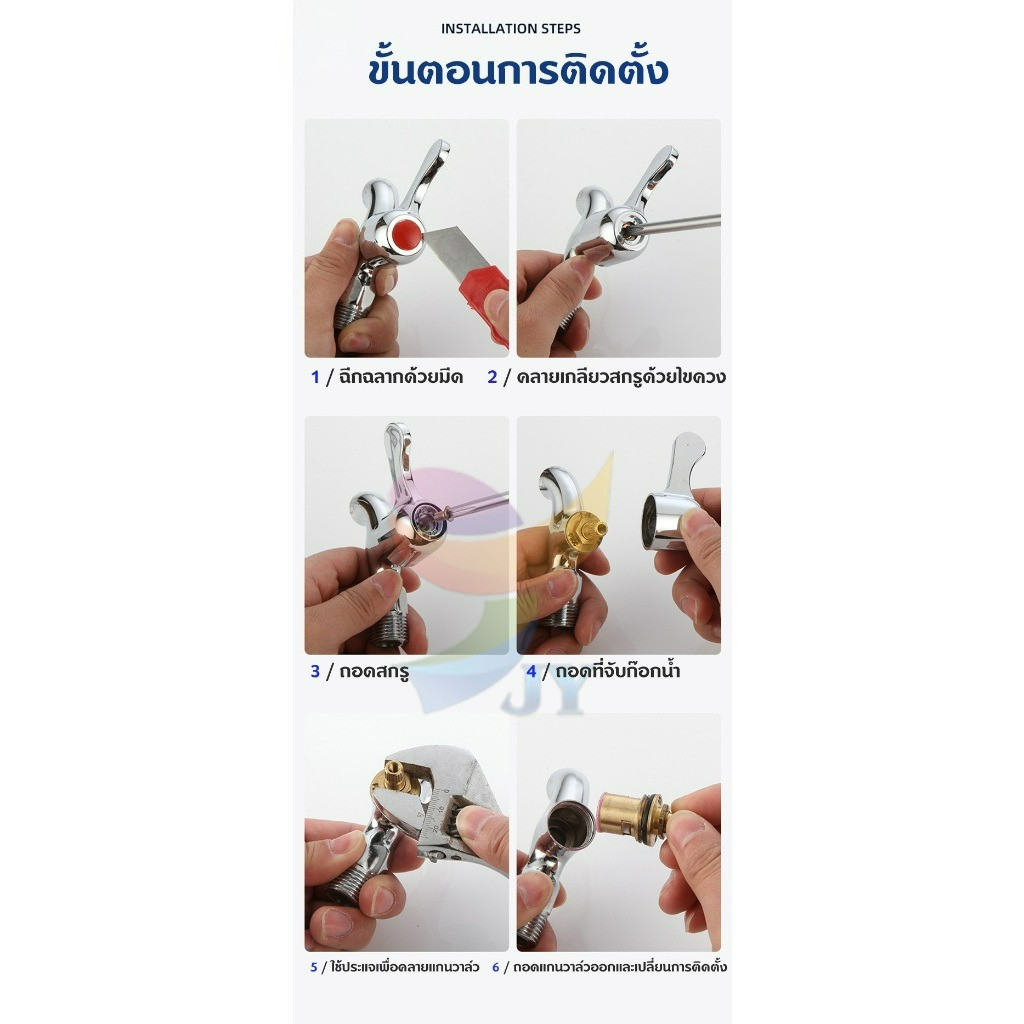 INSTALLATION STEPS

ขั้นตอนการติดตั้ง

1 / ฉีกฉลากด้วยมีด

2 / คลายเกลียวสกรูด้วยไขควง

3 / ถอดสกรู

4 / ถอดที่จับก๊อกน้ำ

JY

5 / ใช้ประแจเพื่อคลายแกนวาล์ว

6 / ถอดแกนวาล์วออกและเปลี่ยนการติดตั้ง