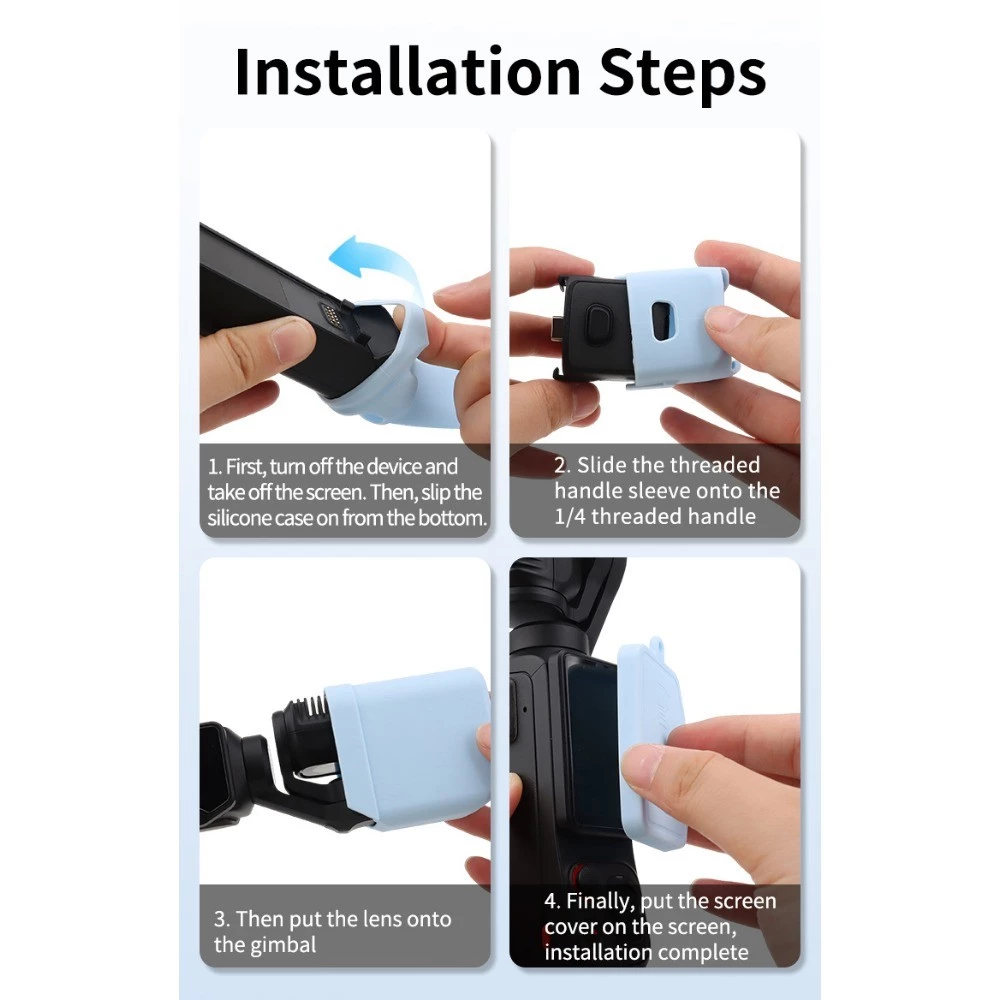 Installation Steps

1. First, turn off the device and take off the screen. Then, slip the silicone case on from the bottom.

2. Slide the threaded handle sleeve onto the 1/4 threaded handle

3. Then put the lens onto the gimbal

4. Finally, put the screen cover on the screen, installation complete