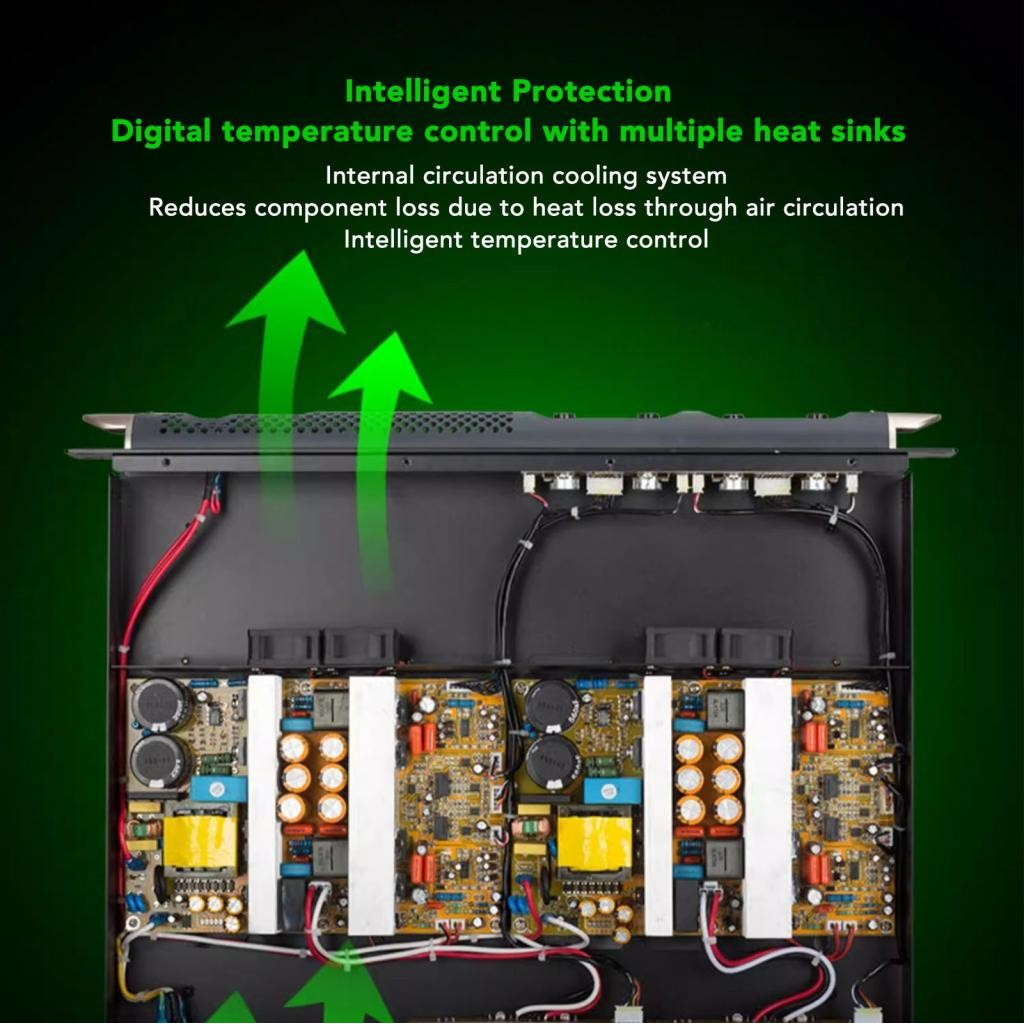 Intelligent Protection
Digital temperature control with multiple heat sinks
Internal circulation cooling system
Reduces component loss due to heat loss through air circulation
Intelligent temperature control