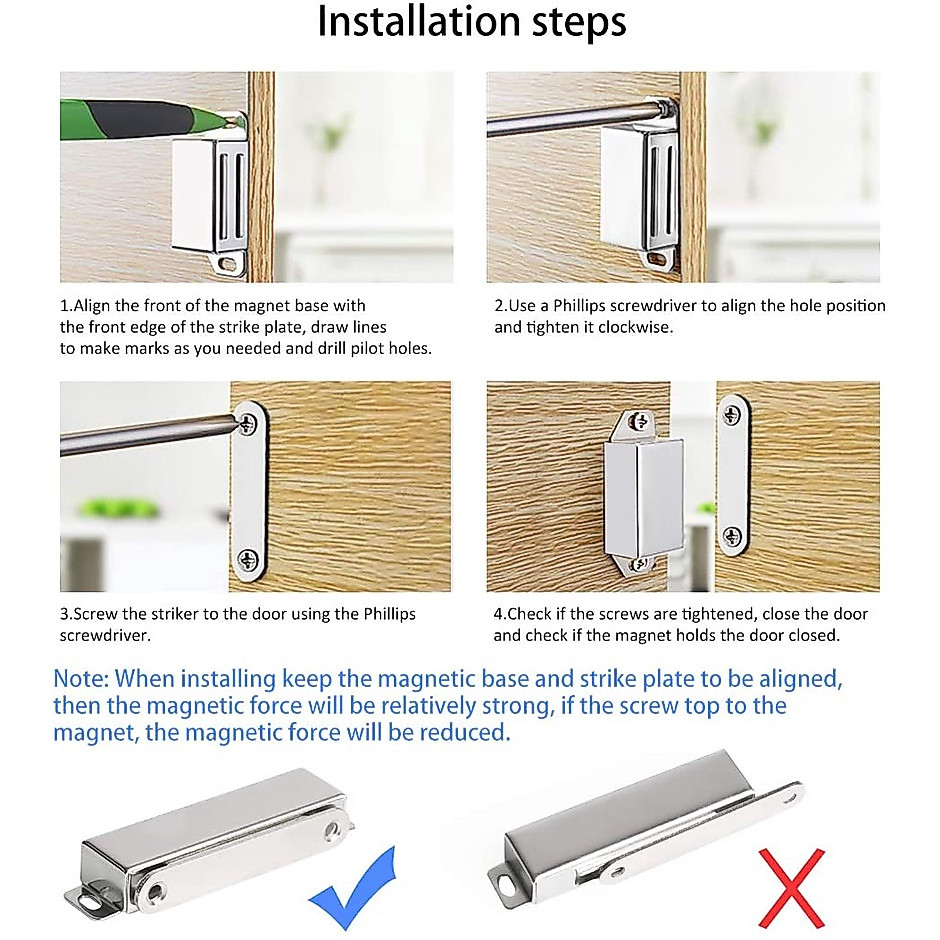 Installation steps

1.Align the front of the magnet base with the front edge of the strike plate, draw lines to make marks as you needed and drill pilot holes.

2.Use a Phillips screwdriver to align the hole position and tighten it clockwise.

3.Screw the striker to the door using the Phillips screwdriver.

4.Check if the screws are tightened, close the door and check if the magnet holds the door closed.

Note: When installing keep the magnetic base and strike plate to be aligned, then the magnetic force will be relatively strong, if the screw top to the magnet, the magnetic force will be reduced.