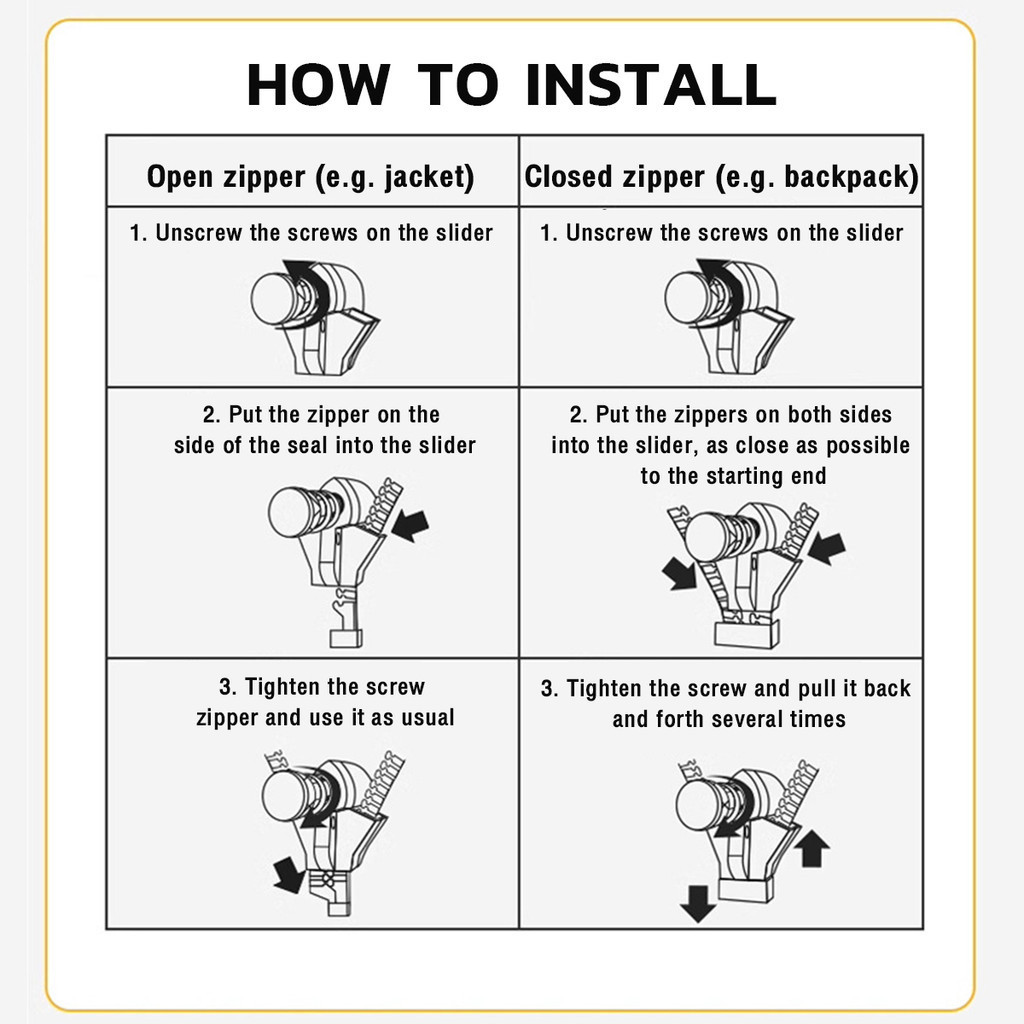 HOW TO INSTALL

| Open zipper (e.g. jacket) | Closed zipper (e.g. backpack) |
|---|---|
| 1. Unscrew the screws on the slider | 1. Unscrew the screws on the slider |
| 2. Put the zipper on the side of the seal into the slider | 2. Put the zippers on both sides into the slider, as close as possible to the starting end |
| 3. Tighten the screw zipper and use it as usual | 3. Tighten the screw and pull it back and forth several times |