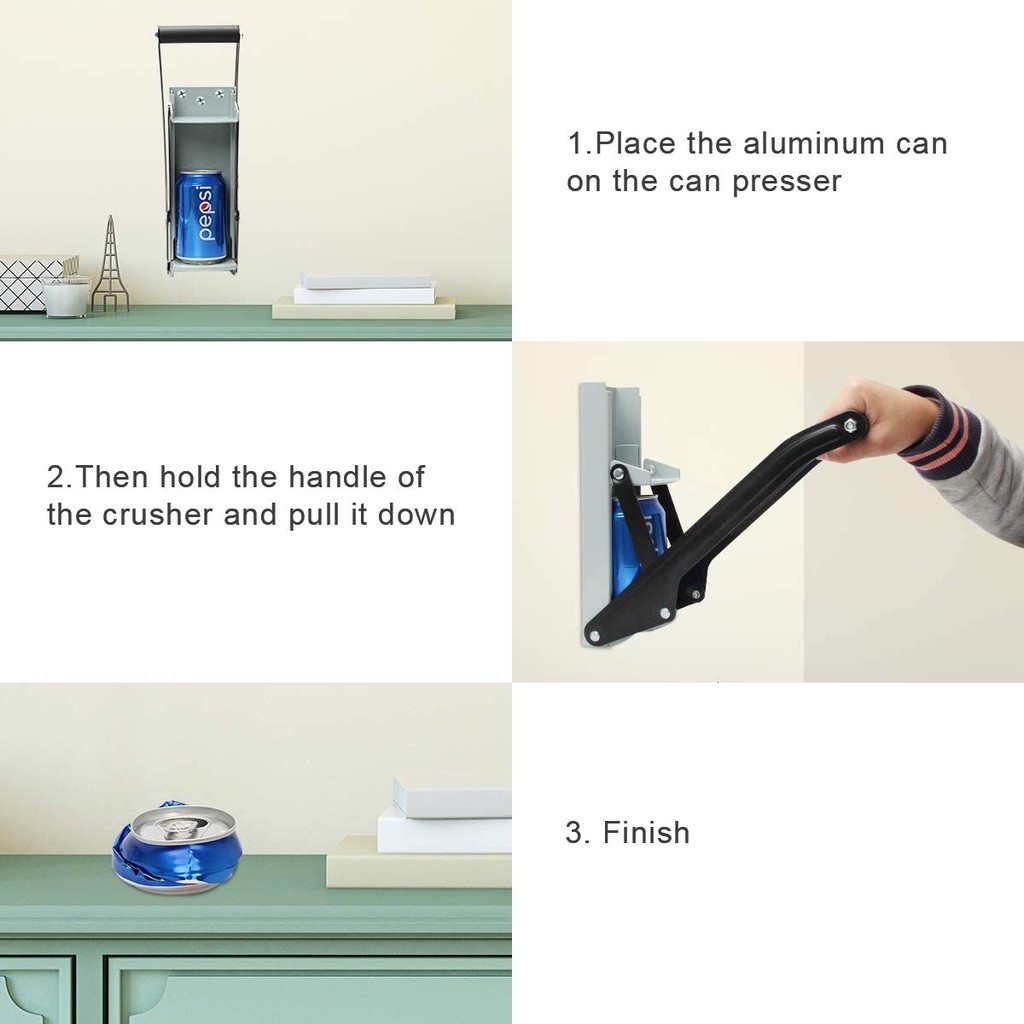 pepsi

1.Place the aluminum can on the can presser

2.Then hold the handle of the crusher and pull it down

3. Finish