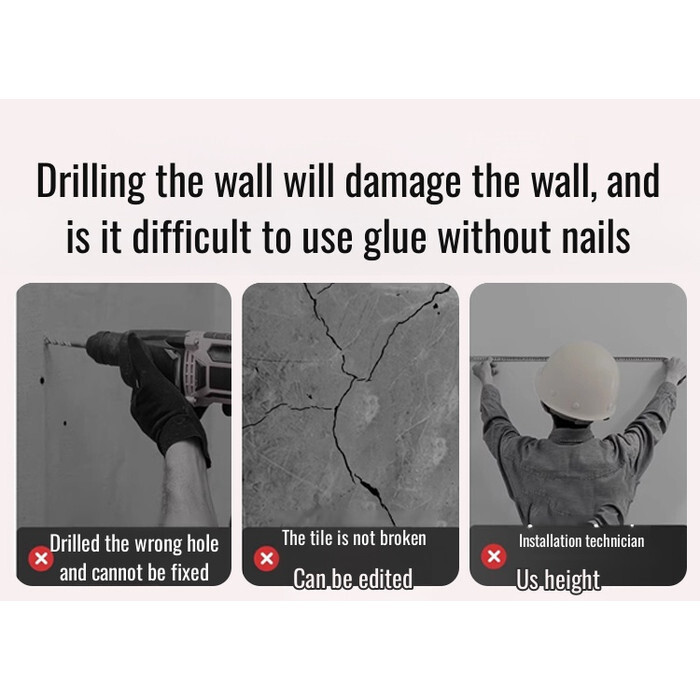 Drilling the wall will damage the wall, and is it difficult to use glue without nails

Drilled the wrong hole and cannot be fixed

The tile is not broken
Can be edited

Installation technician
Us height