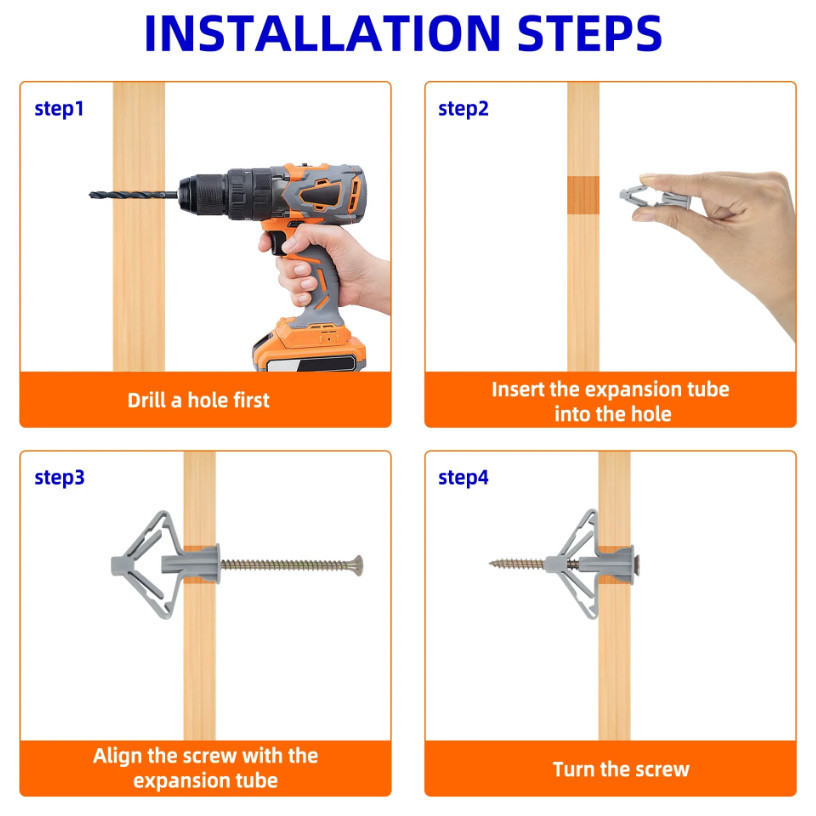 INSTALLATION STEPS

step1

Drill a hole first

step2

Insert the expansion tube into the hole

step3

Align the screw with the expansion tube

step4

Turn the screw