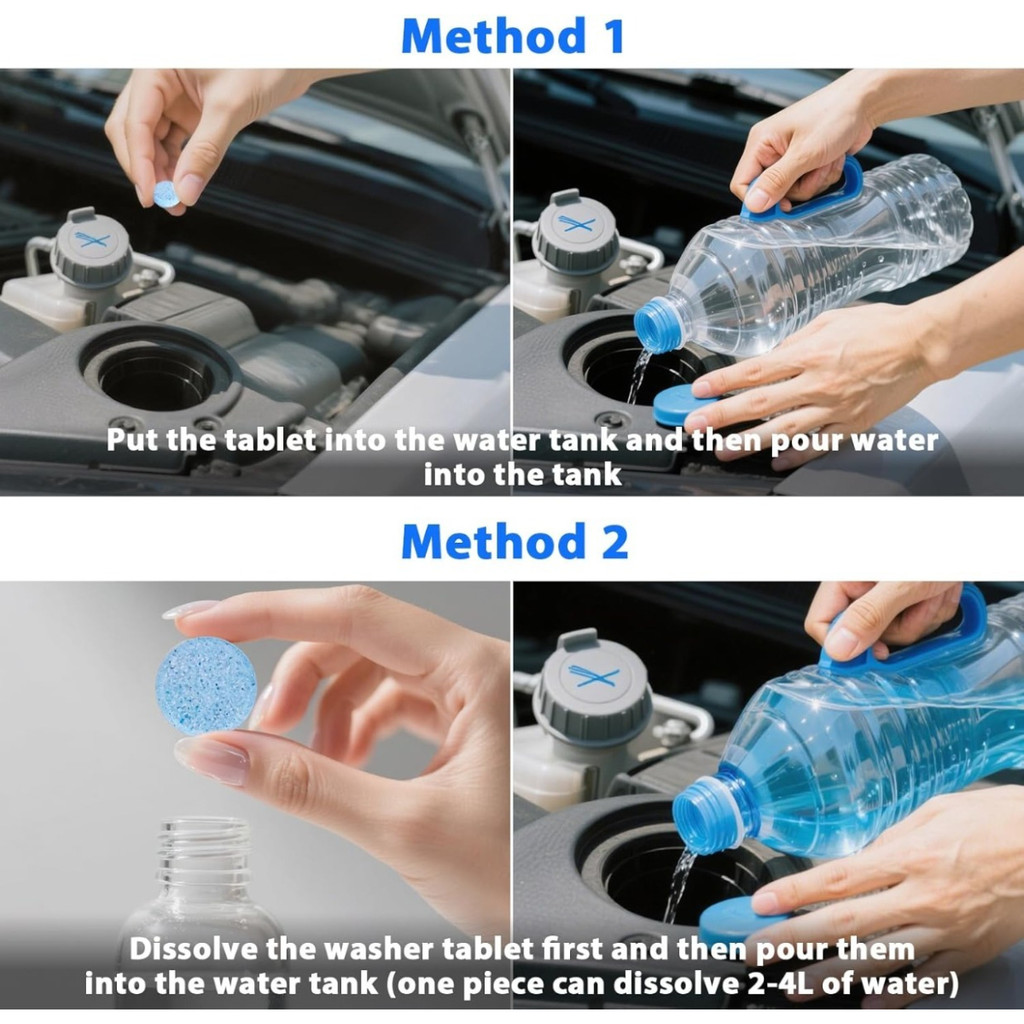 Method 1

Put the tablet into the water tank and then pour water into the tank

Method 2

Dissolve the washer tablet first and then pour them into the water tank (one piece can dissolve 2-4L of water)