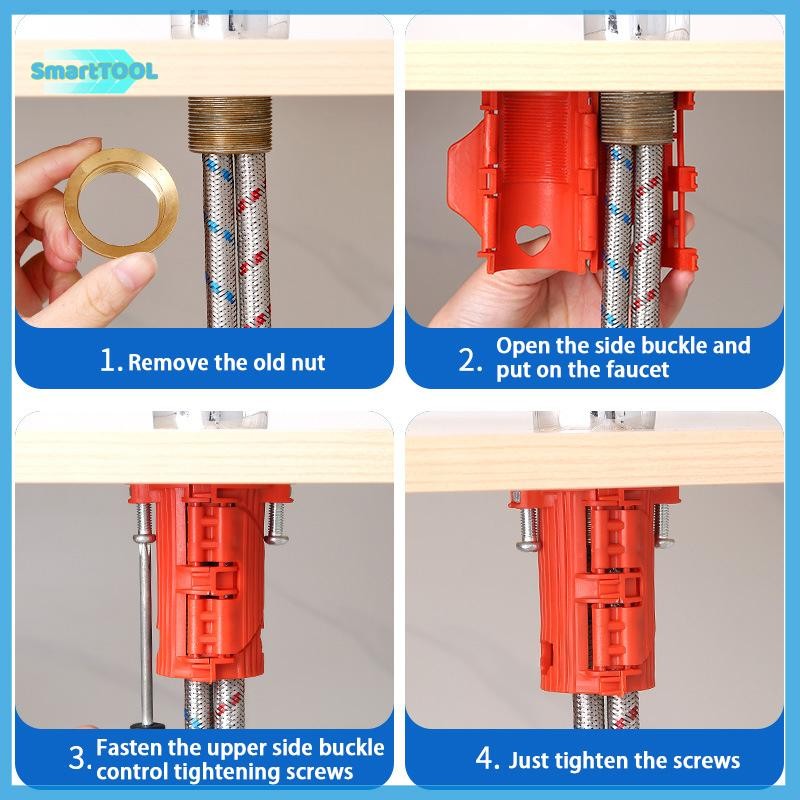 SmartTOOL

1. Remove the old nut

2. Open the side buckle and put on the faucet

3. Fasten the upper side buckle control tightening screws

4. Just tighten the screws