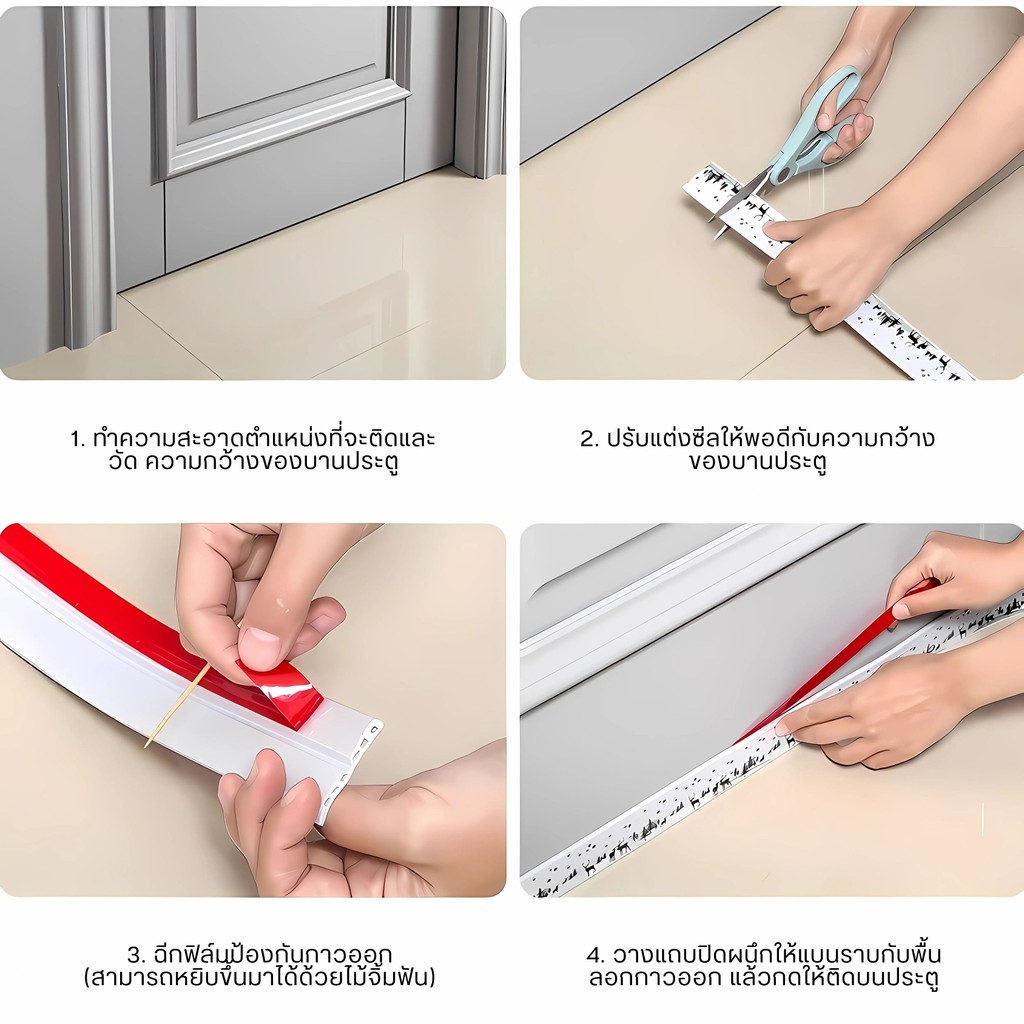 1. ทำความสะอาดตำแหน่งที่จะติดและวัด ความกว้างของบานประตู

2. ปรับแต่งซีลให้พอดีกับความกว้างของบานประตู

3. ฉีกฟิล์มป้องกันกาวออก (สามารถหยิบขึ้นมาได้ด้วยไม้จิ้มฟัน)

4. วางแถบปิดผนึกให้แบนราบกับพื้น ลอกกาวออก แล้วกดให้ติดบนประตู