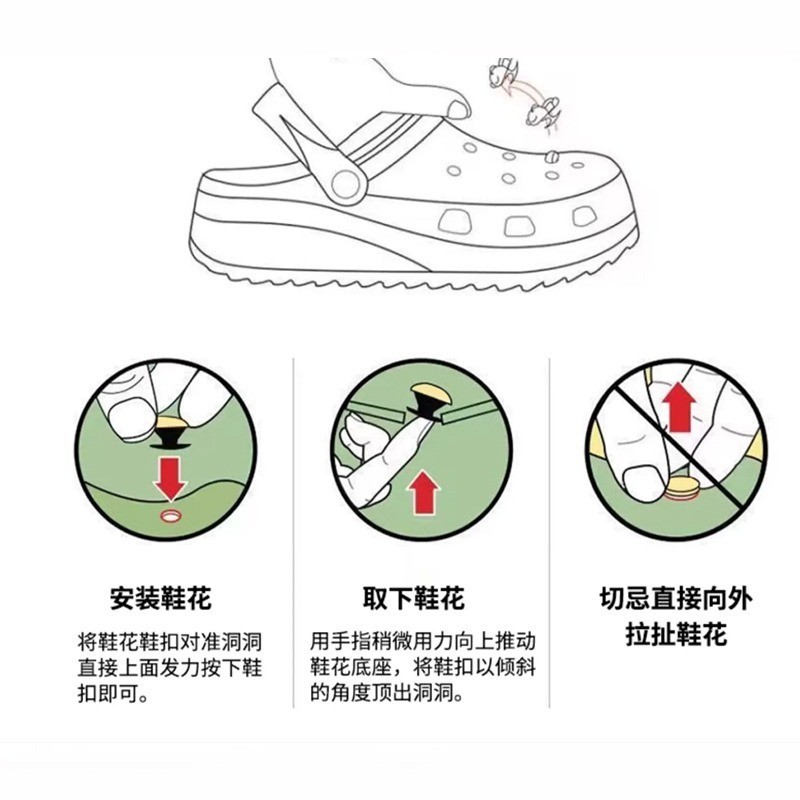 安装鞋花

将鞋花鞋扣对准洞洞直接上面发力按下鞋扣即可。

取下鞋花

用手指稍微用力向上推动鞋花底座，将鞋扣以倾斜的角度顶出洞洞。

切忌直接向外拉扯鞋花