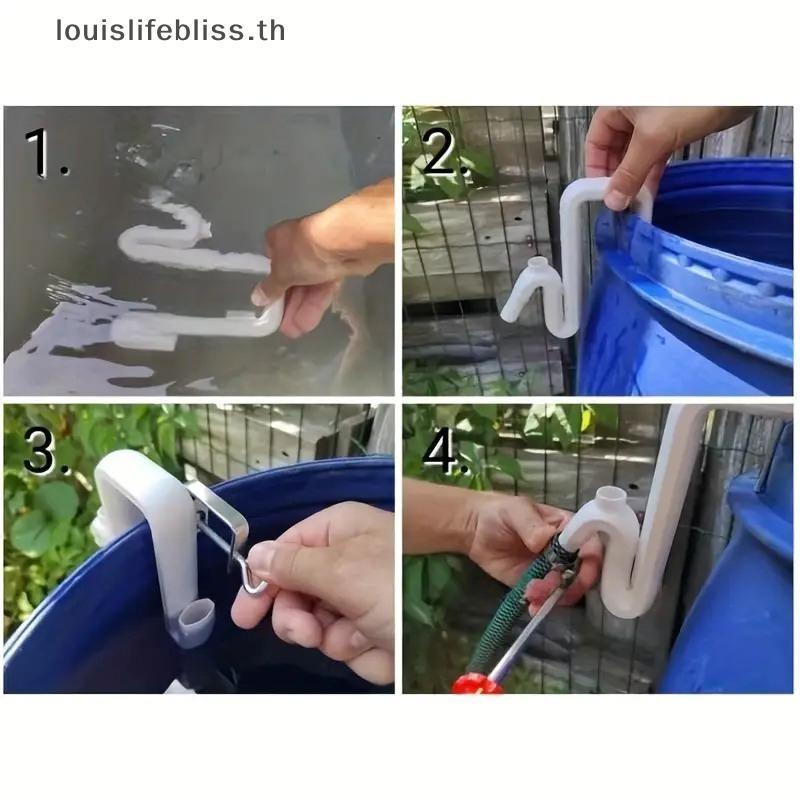 louislifebliss.th

1.

2.

3.

4.