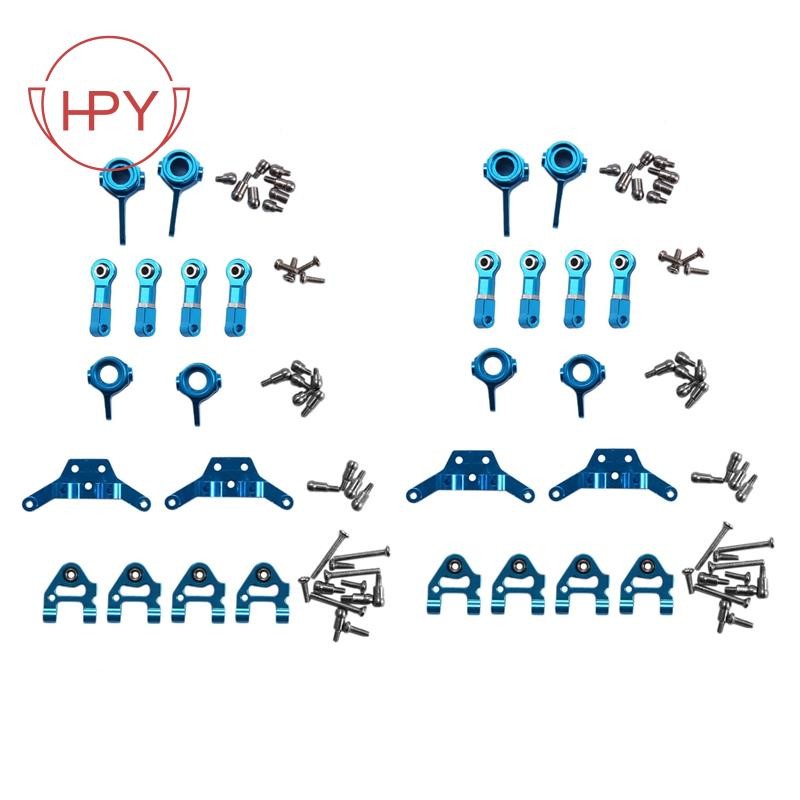 HPY