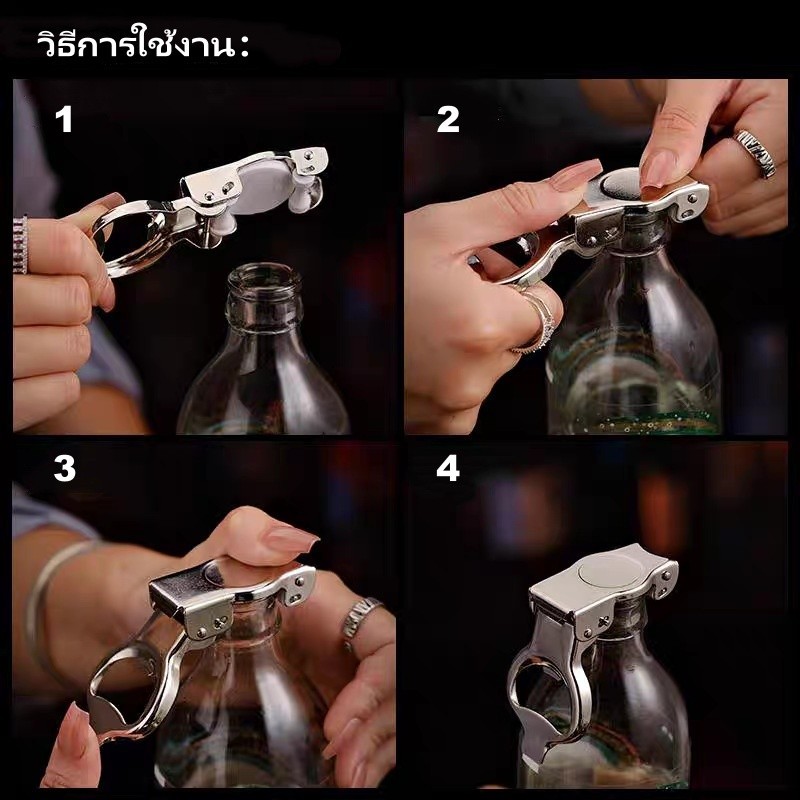 วิธีการใช้งาน:

1

2

3

4