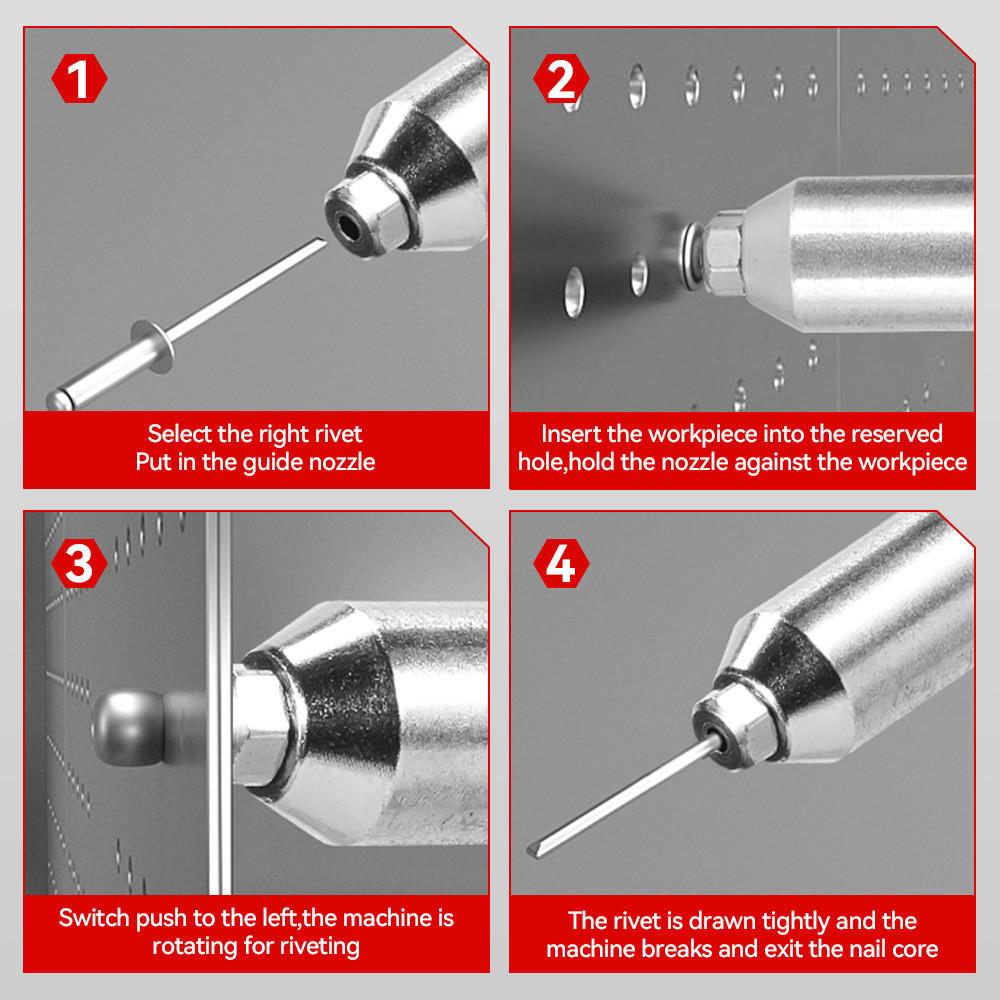 1

Select the right rivet
Put in the guide nozzle

2

Insert the workpiece into the reserved hole,hold the nozzle against the workpiece

3

Switch push to the left,the machine is rotating for riveting

4

The rivet is drawn tightly and the machine breaks and exit the nail core