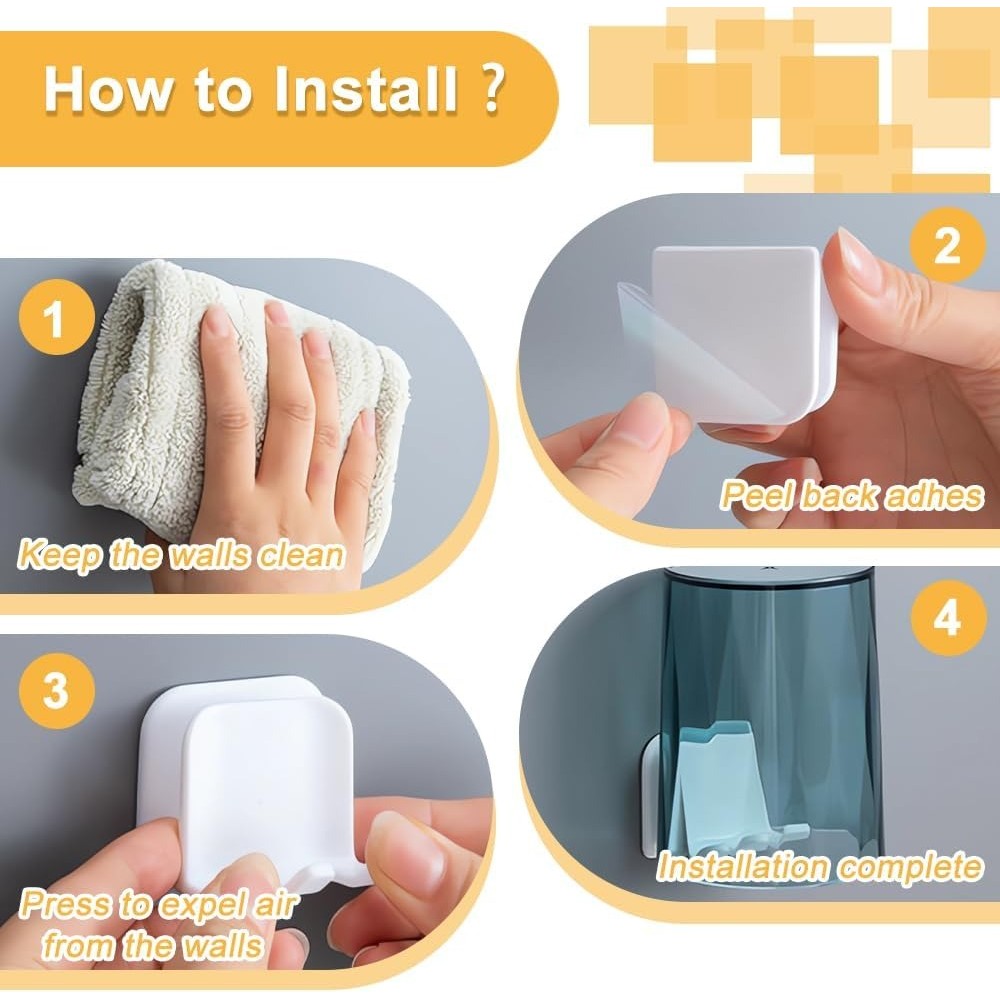 How to Install ?

1

Keep the walls clean

2

Peel back adhes

3

Press to expel air from the walls

4

Installation complete