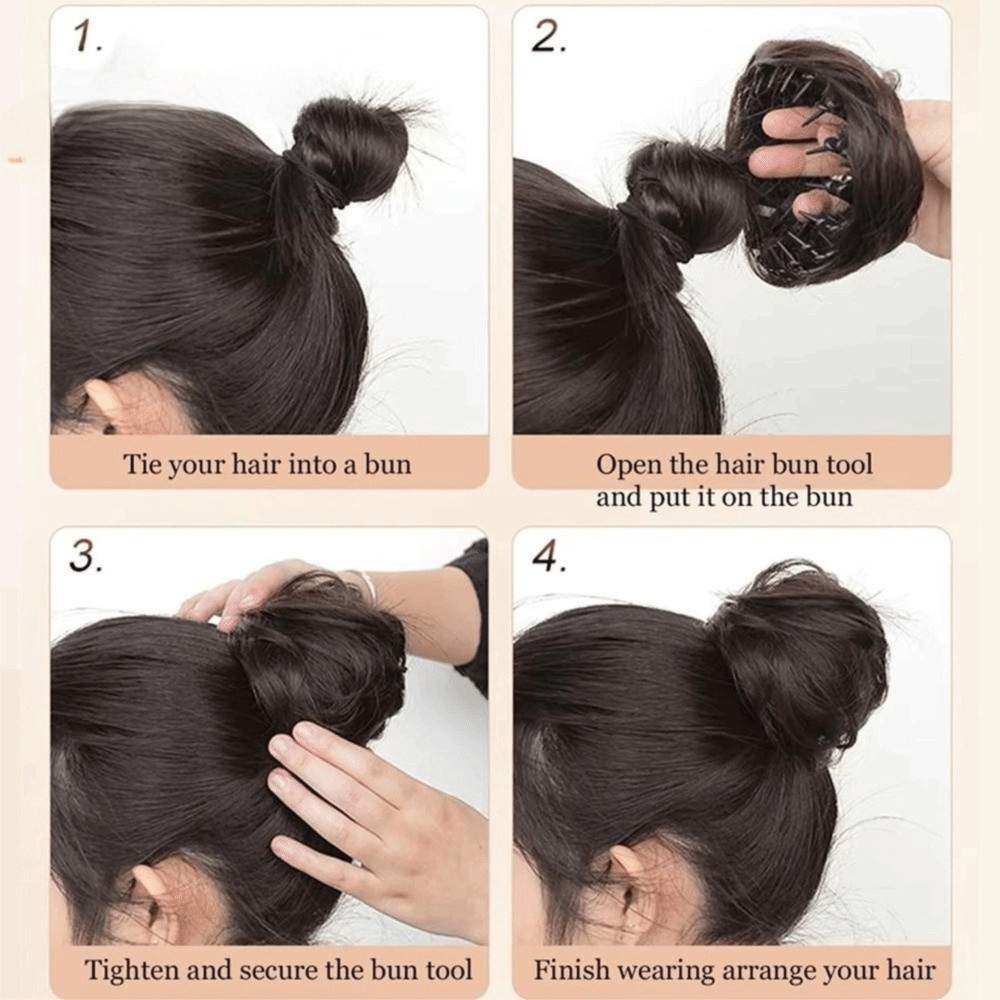 1.

Tie your hair into a bun

2.

Open the hair bun tool and put it on the bun

3.

Tighten and secure the bun tool

4.

Finish wearing arrange your hair