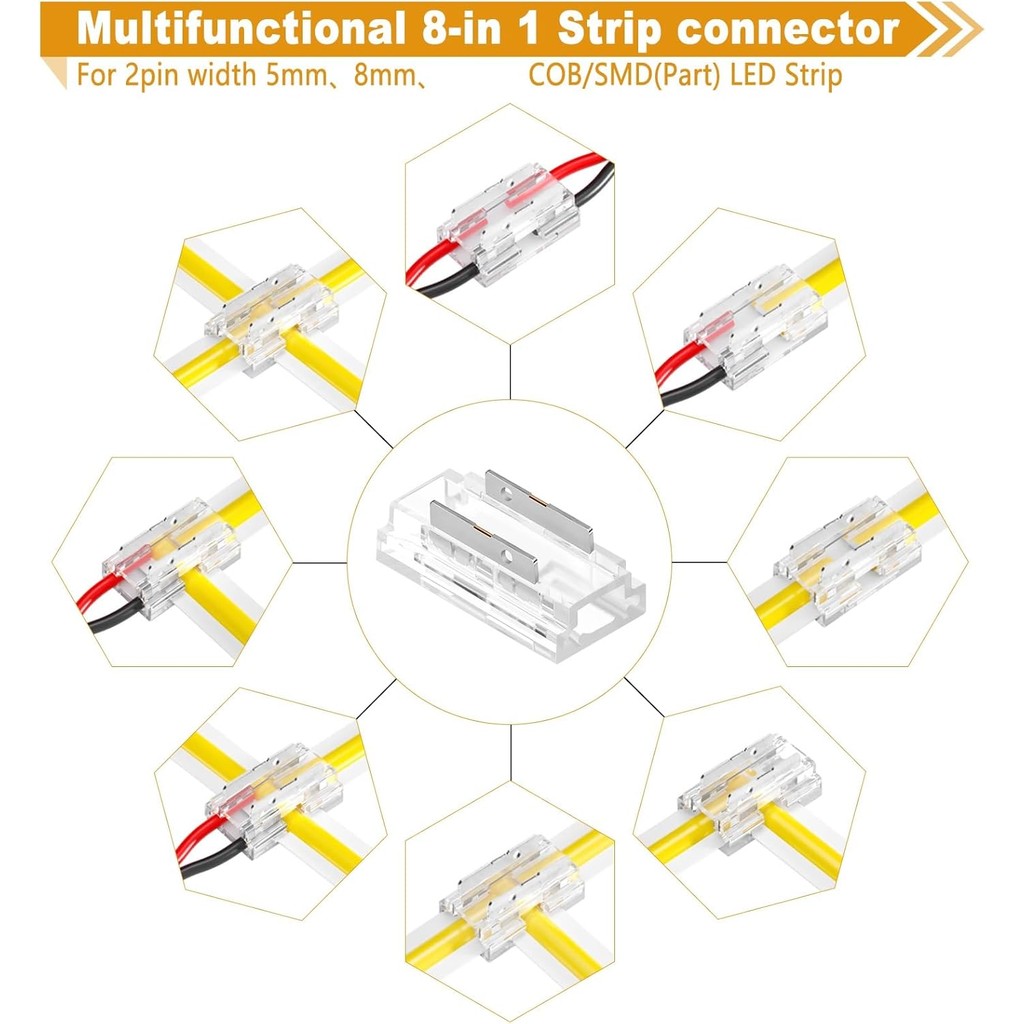 Multifunctional 8-in 1 Strip connector
For 2pin width 5mm、8mm、 COB/SMD(Part) LED Strip