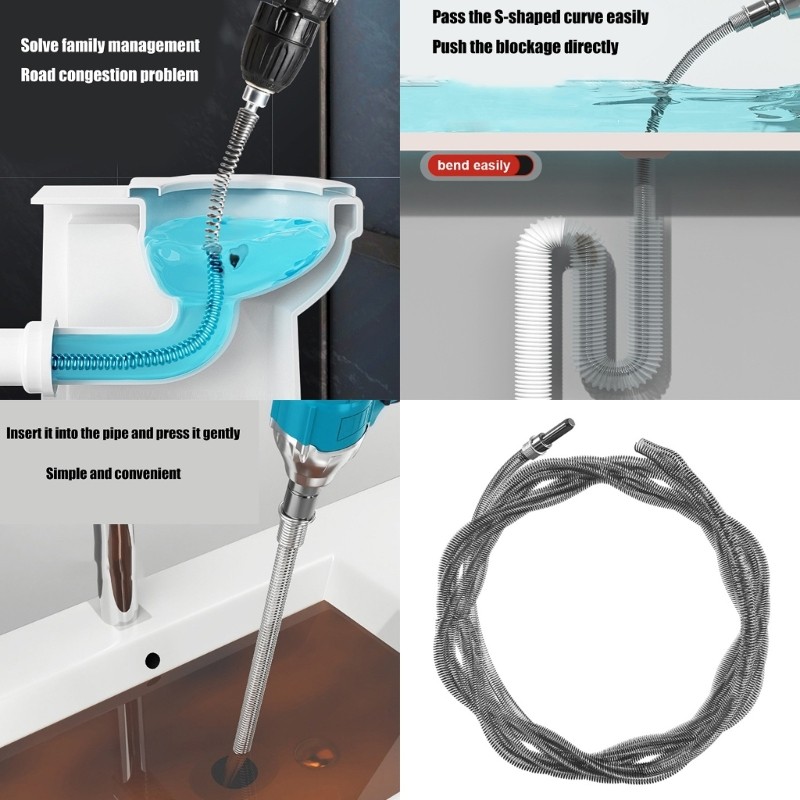 Solve family management
Road congestion problem

Pass the S-shaped curve easily
Push the blockage directly

bend easily

Insert it into the pipe and press it gently
Simple and convenient