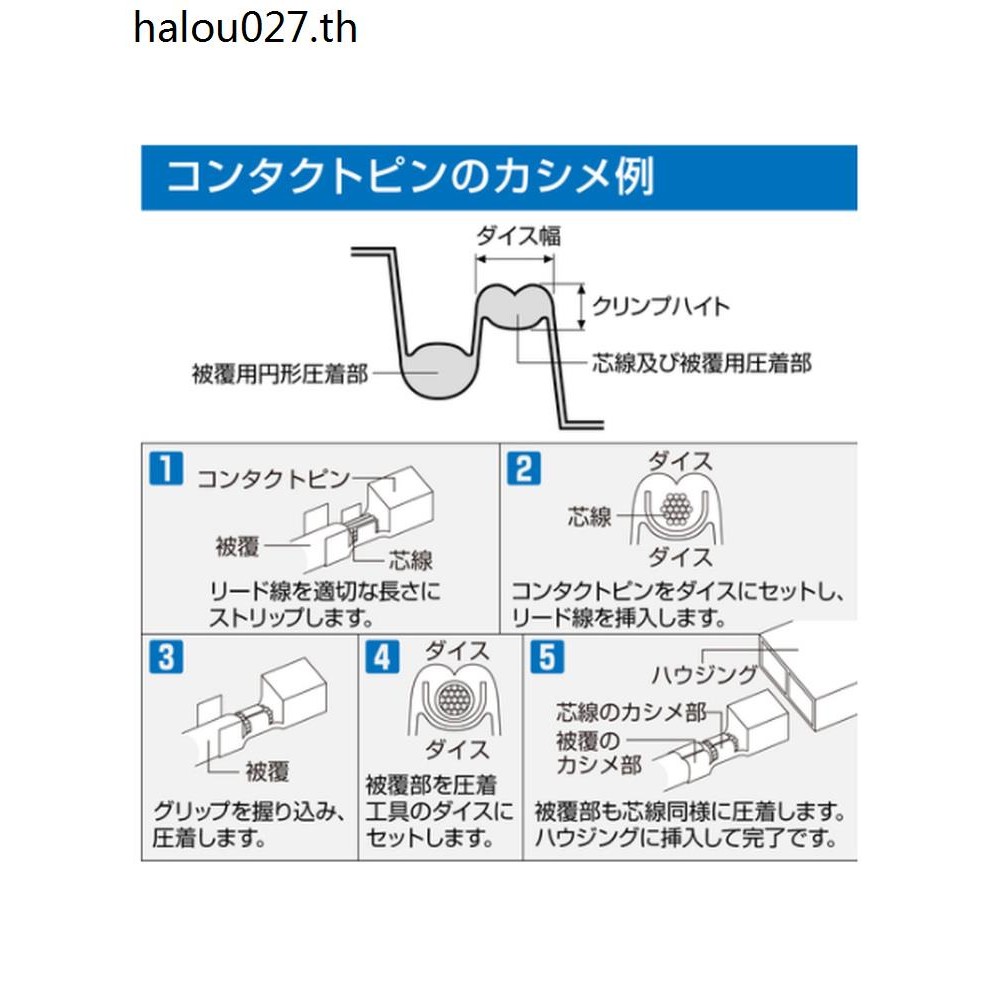 halou027.th

コンタクトピンのカシメ例

ダイス幅
クリンプハイト
被覆用円形圧着部
芯線及び被覆用圧着部

1
コンタクトピン
被覆
芯線
リード線を適切な長さにストリップします。

2
ダイス
芯線
ダイス
コンタクトピンをダイスにセットし、リード線を挿入します。

3
被覆
グリップを握り込み、圧着します。

4
ダイス
ダイス
被覆部を圧着工具のダイスにセットします。

5
ハウジング
芯線のカシメ部
被覆のカシメ部
被覆部も芯線同様に圧着します。ハウジングに挿入して完了です。