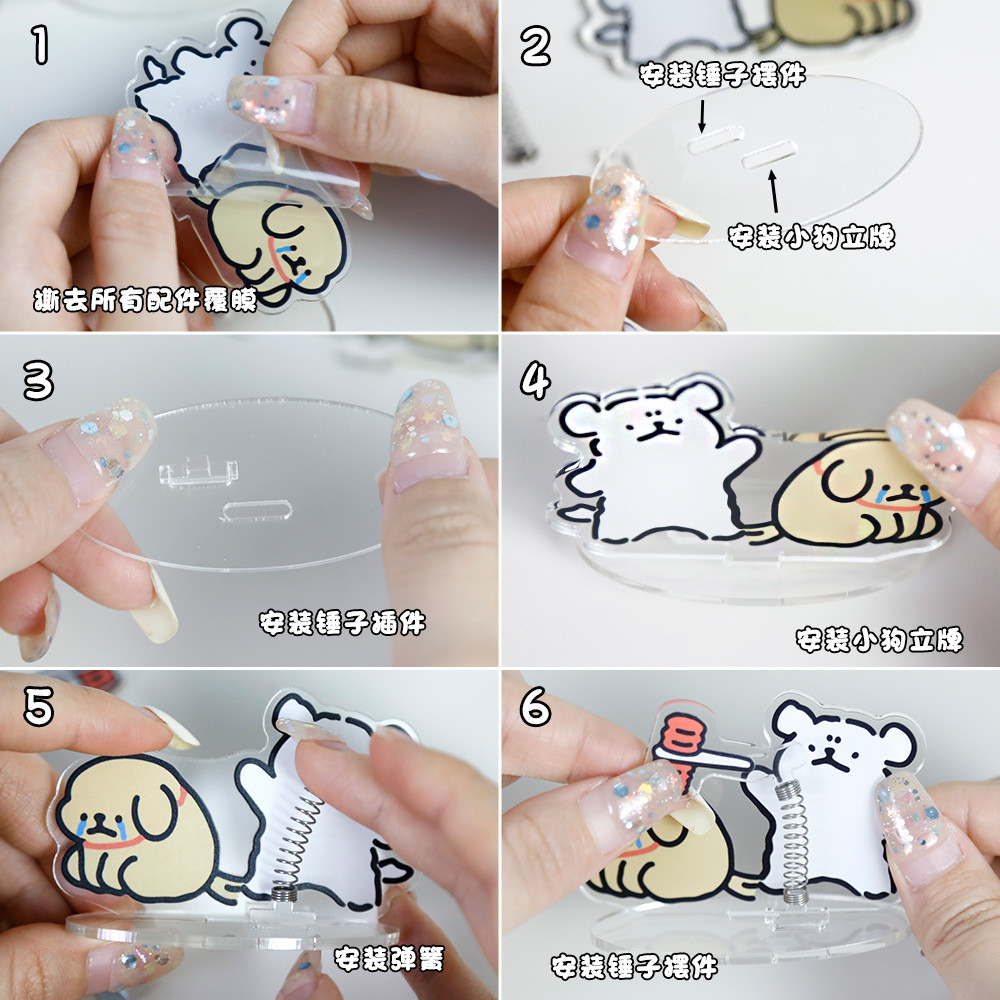 1
撕去所有配件覆膜

2
安装锤子摆件
安装小狗立牌

3
安装锤子插件

4
安装小狗立牌

5
安装弹簧

6
安装锤子摆件