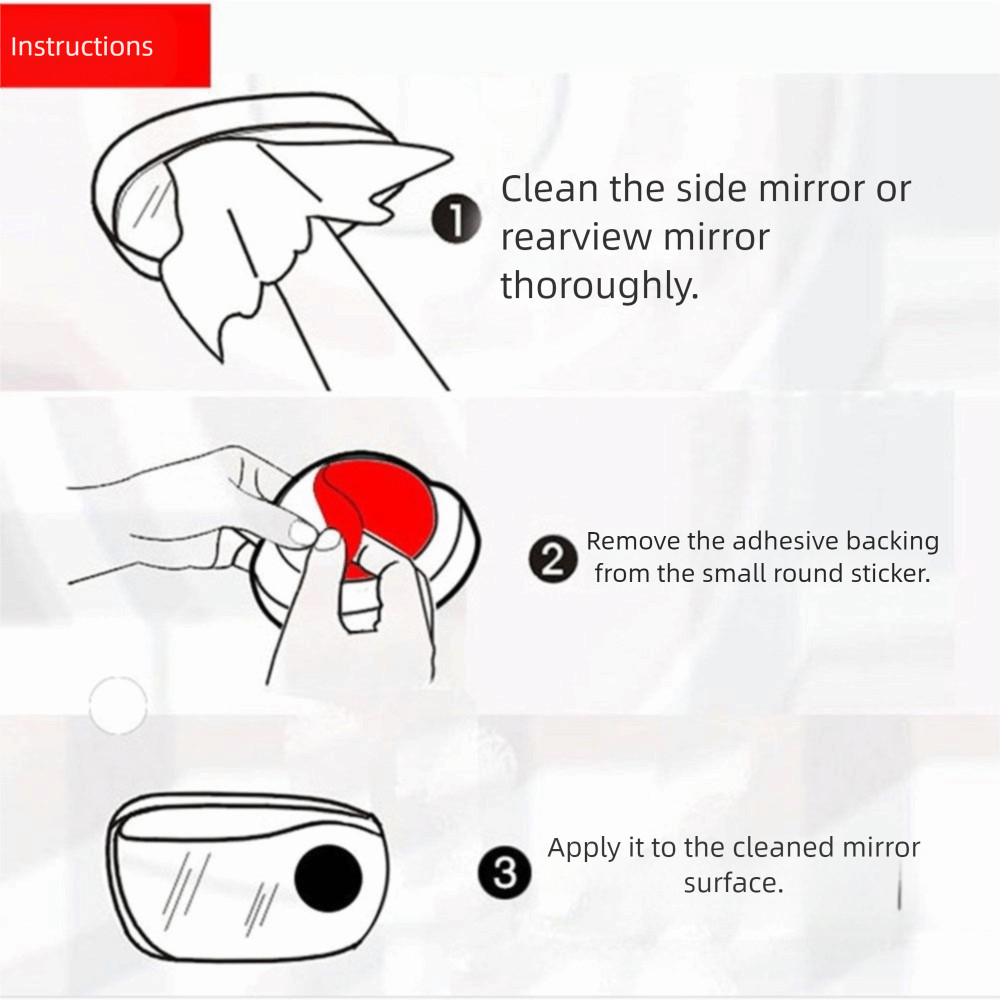 Instructions

1 Clean the side mirror or rearview mirror thoroughly.

2 Remove the adhesive backing from the small round sticker.

3 Apply it to the cleaned mirror surface.