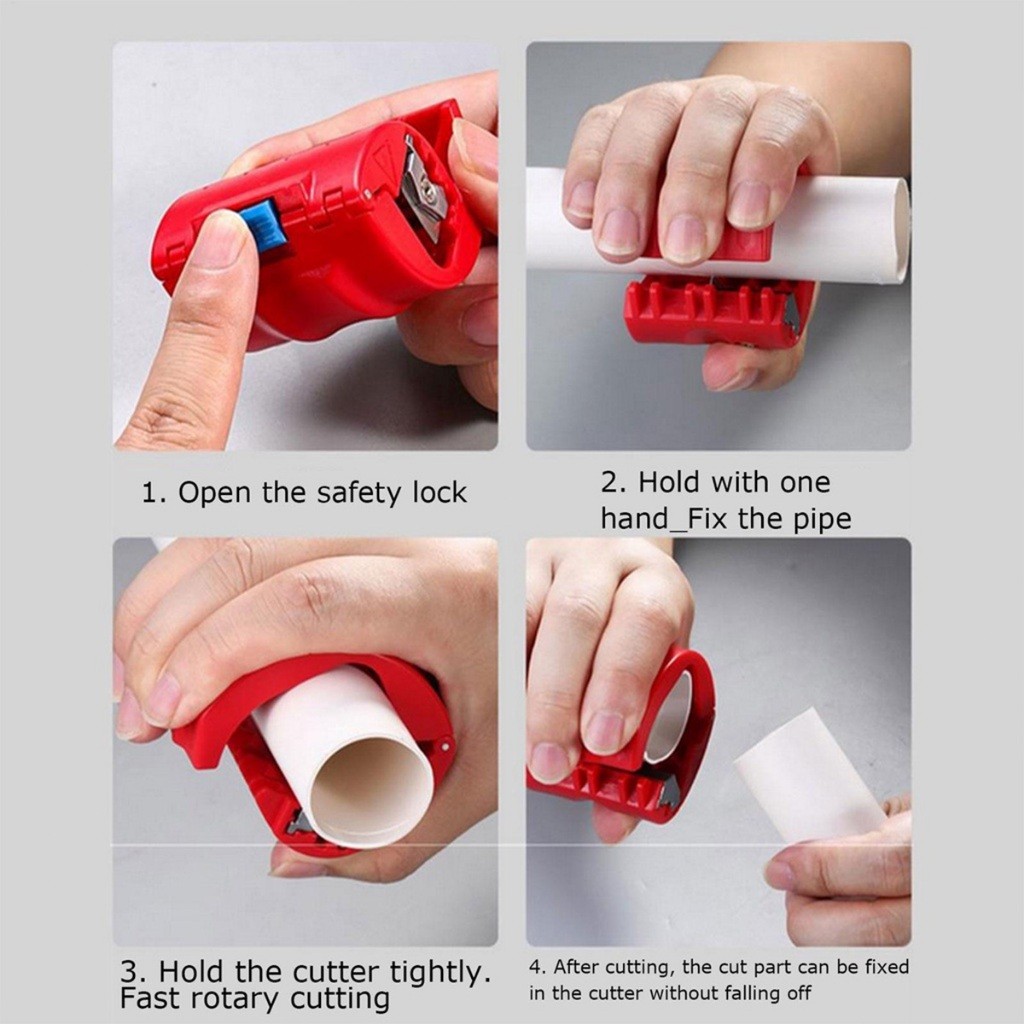 1. Open the safety lock

2. Hold with one hand_Fix the pipe

3. Hold the cutter tightly. Fast rotary cutting

4. After cutting, the cut part can be fixed in the cutter without falling off