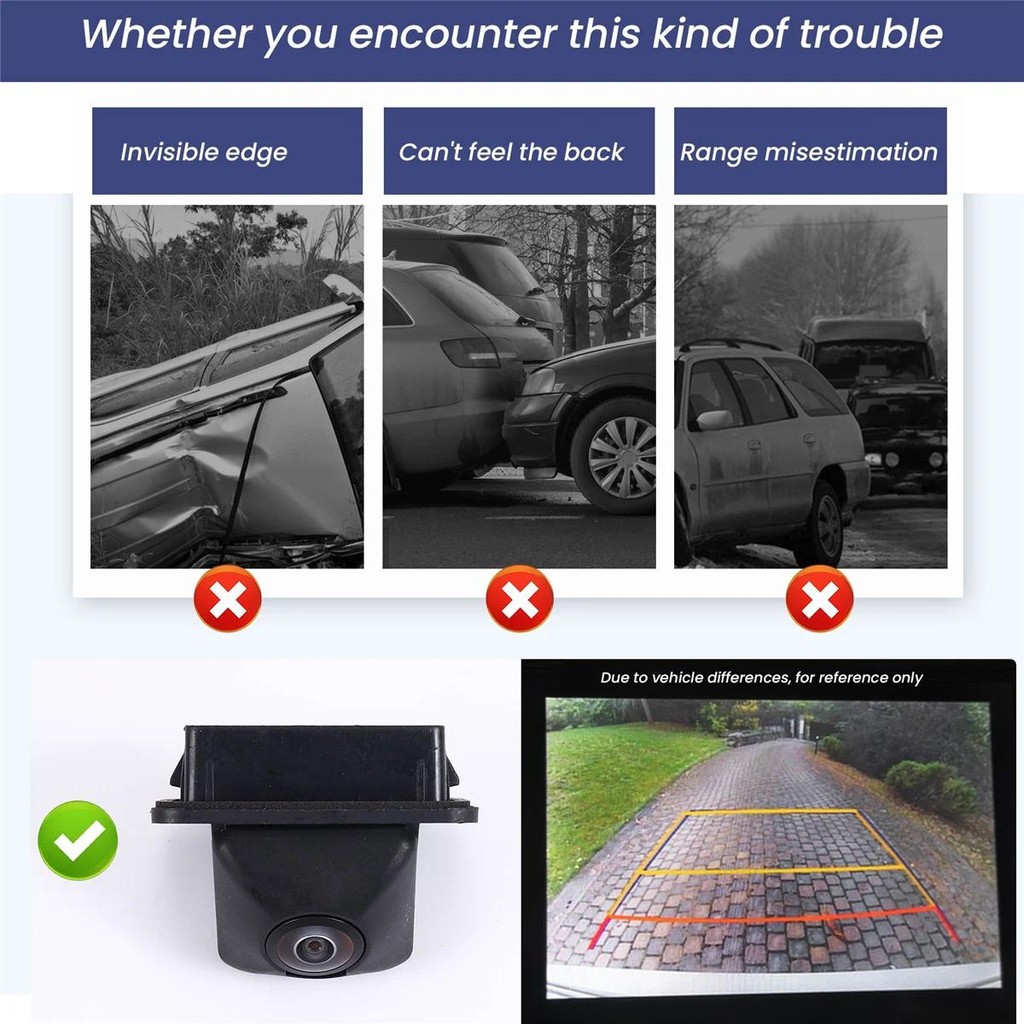 Whether you encounter this kind of trouble

Invisible edge

Can't feel the back

Range misestimation

Due to vehicle differences, for reference only