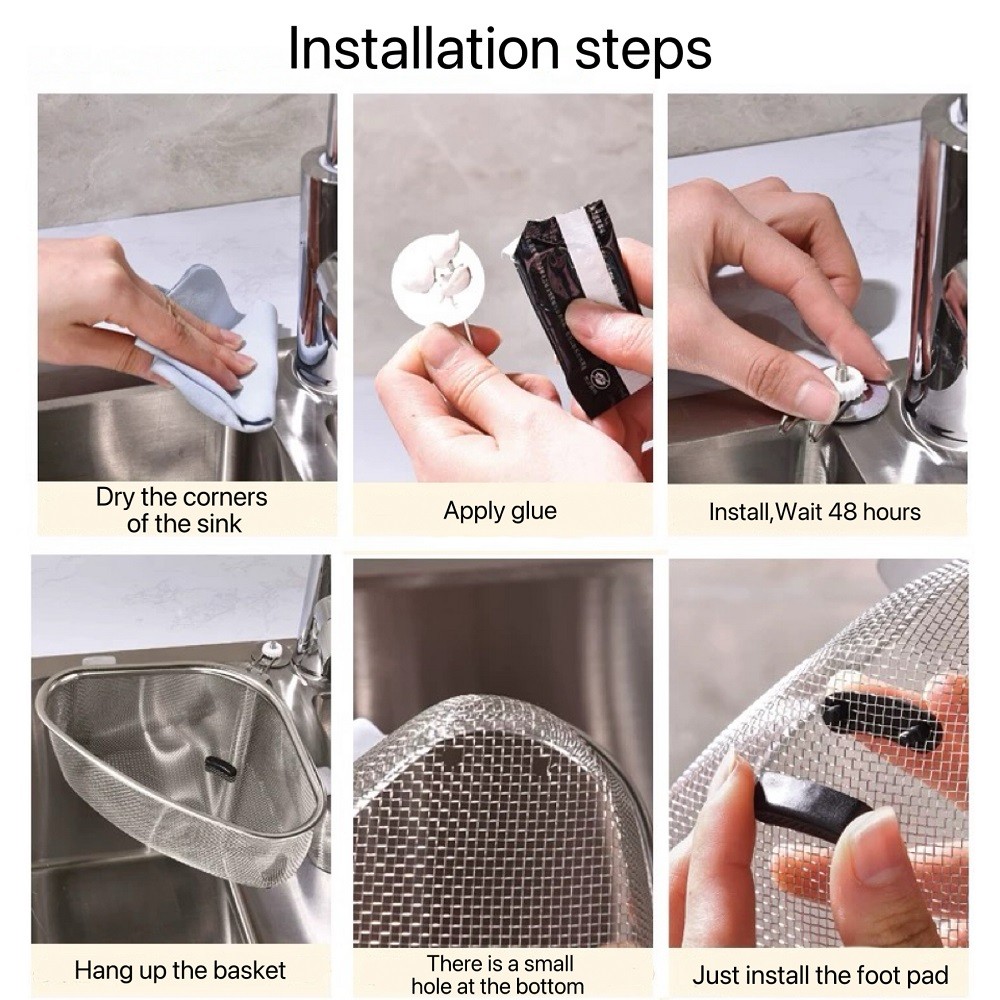 Installation steps

Dry the corners of the sink

Apply glue

Install,Wait 48 hours

Hang up the basket

There is a small hole at the bottom

Just install the foot pad