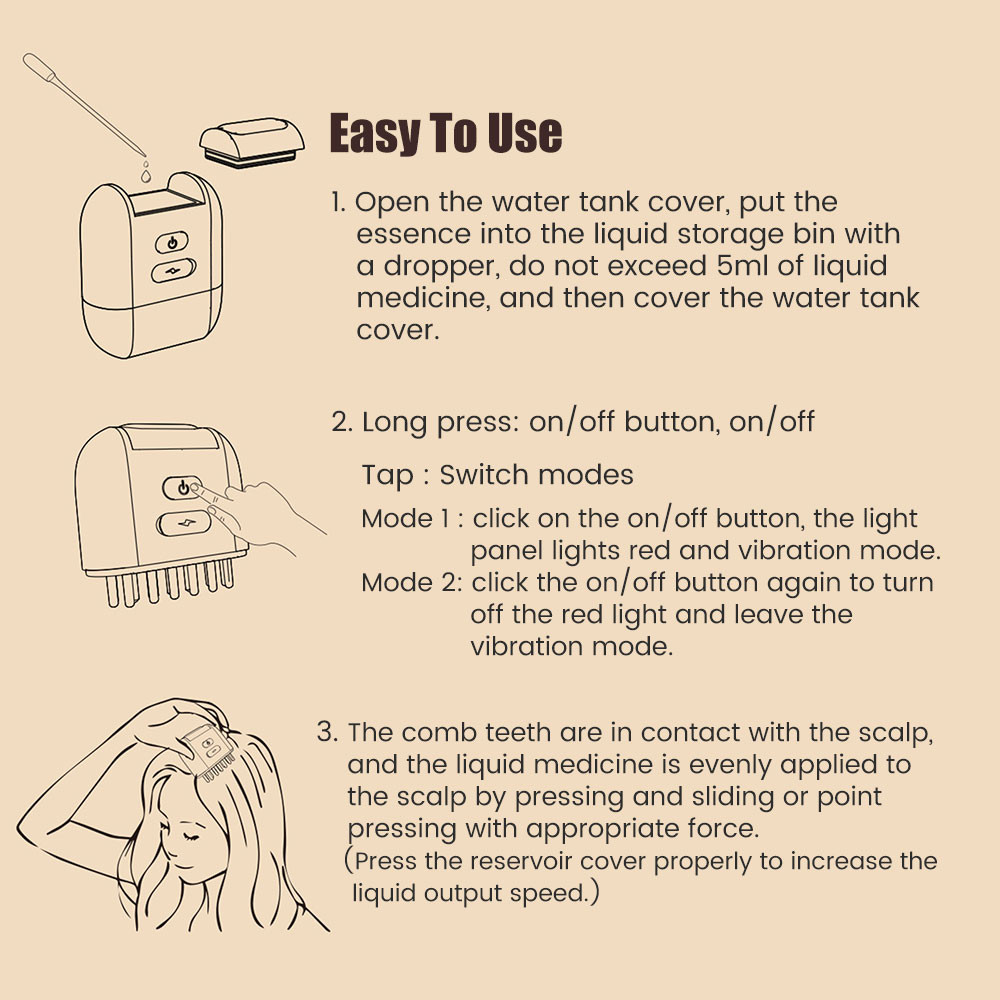 Easy To Use

1. Open the water tank cover, put the essence into the liquid storage bin with a dropper, do not exceed 5ml of liquid medicine, and then cover the water tank cover.

2. Long press: on/off button, on/off

Tap : Switch modes

Mode 1 : click on the on/off button, the light panel lights red and vibration mode.
Mode 2: click the on/off button again to turn off the red light and leave the vibration mode.

3. The comb teeth are in contact with the scalp, and the liquid medicine is evenly applied to the scalp by pressing and sliding or point pressing with appropriate force.
(Press the reservoir cover properly to increase the liquid output speed.)