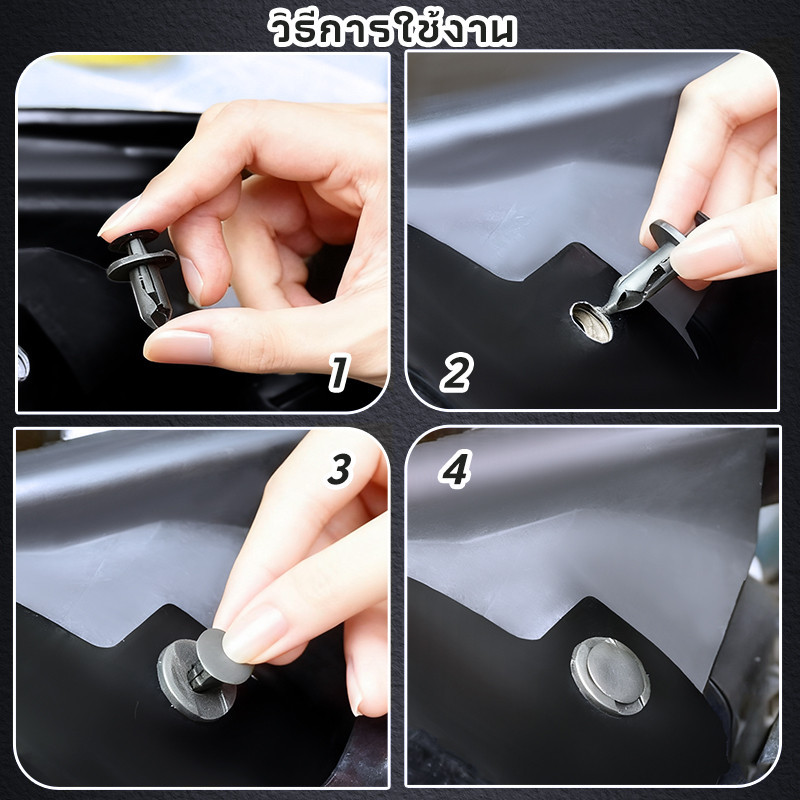 วิธีการใช้งาน

1

2

3

4