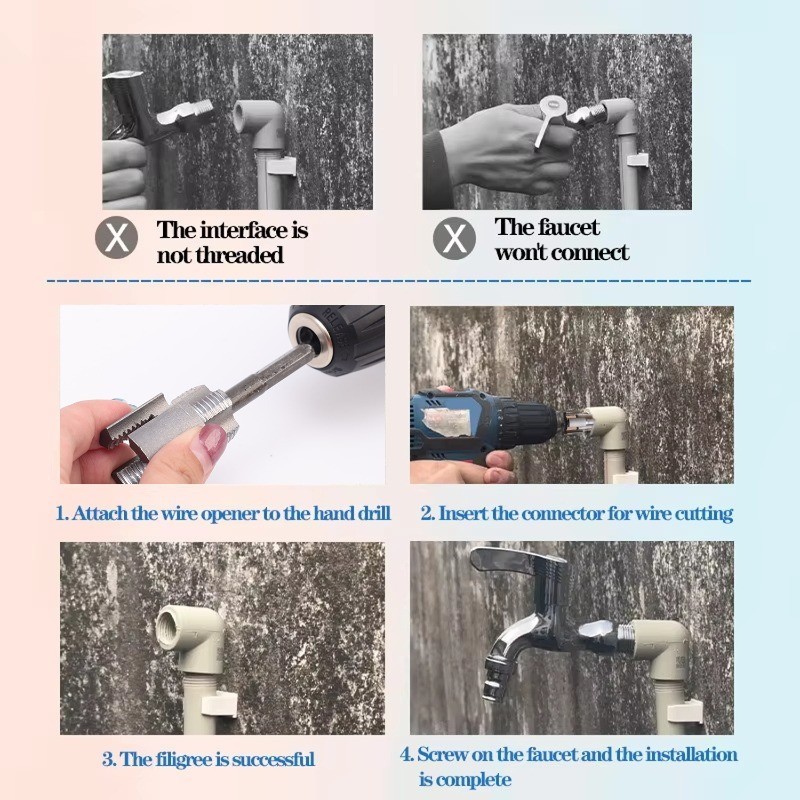 X The interface is not threaded

X The faucet won't connect

1. Attach the wire opener to the hand drill

2. Insert the connector for wire cutting

3. The filigree is successful

4. Screw on the faucet and the installation is complete