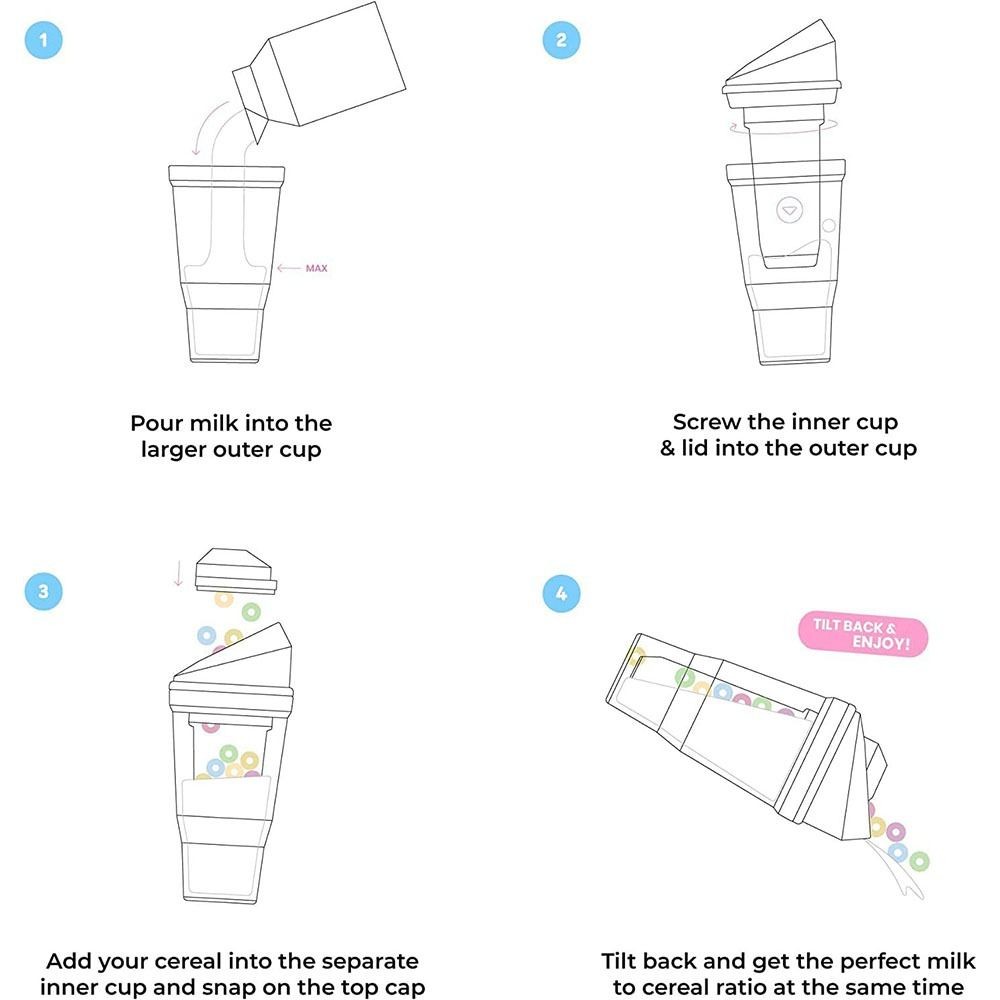 1

MAX

Pour milk into the larger outer cup

2

Screw the inner cup & lid into the outer cup

3

Add your cereal into the separate inner cup and snap on the top cap

4

TILT BACK & ENJOY!

Tilt back and get the perfect milk to cereal ratio at the same time