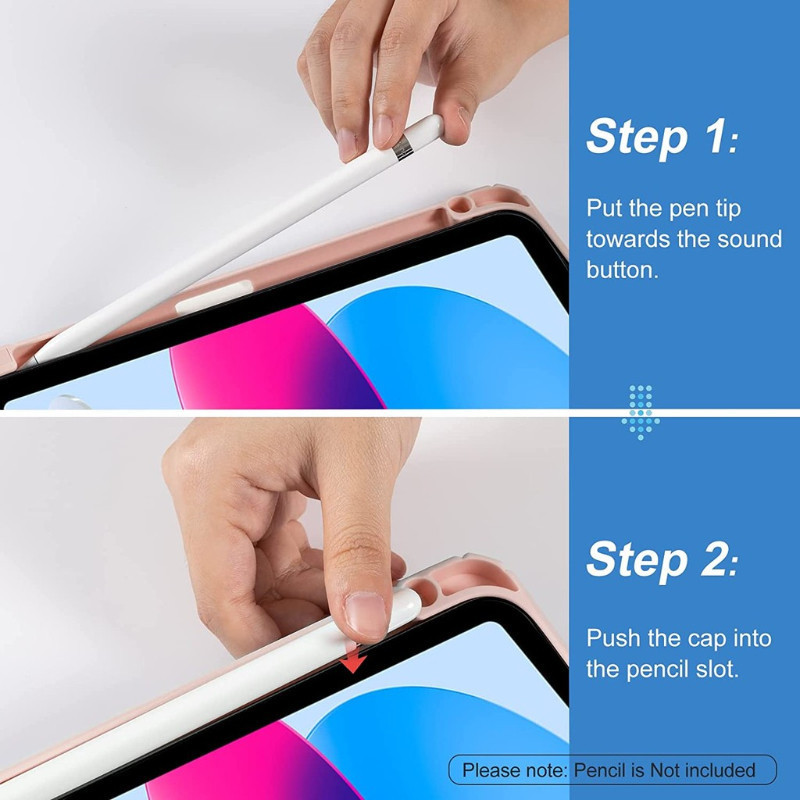 Step 1:

Put the pen tip towards the sound button.

Step 2:

Push the cap into the pencil slot.

Please note: Pencil is Not included