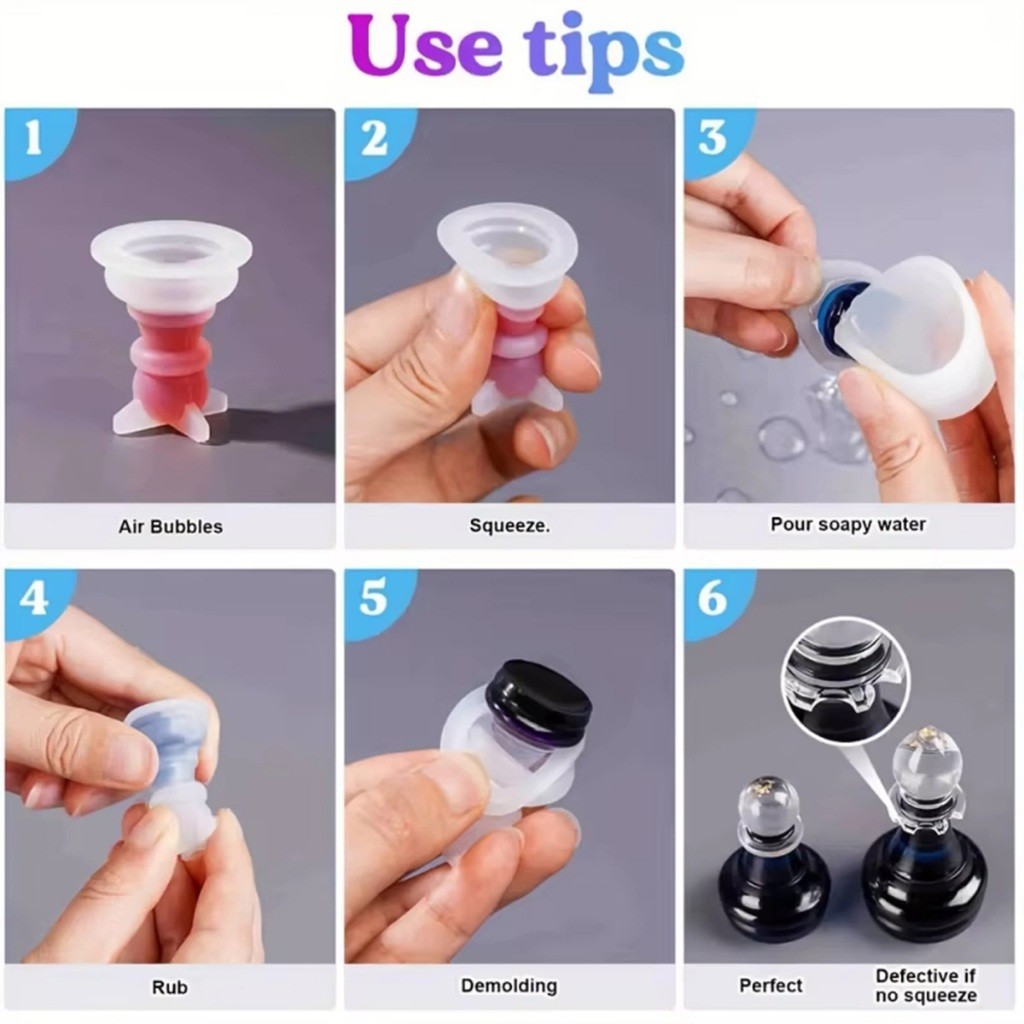 Use tips

1

Air Bubbles

2

Squeeze.

3

Pour soapy water

4

Rub

5

Demolding

6

Perfect

Defective if no squeeze