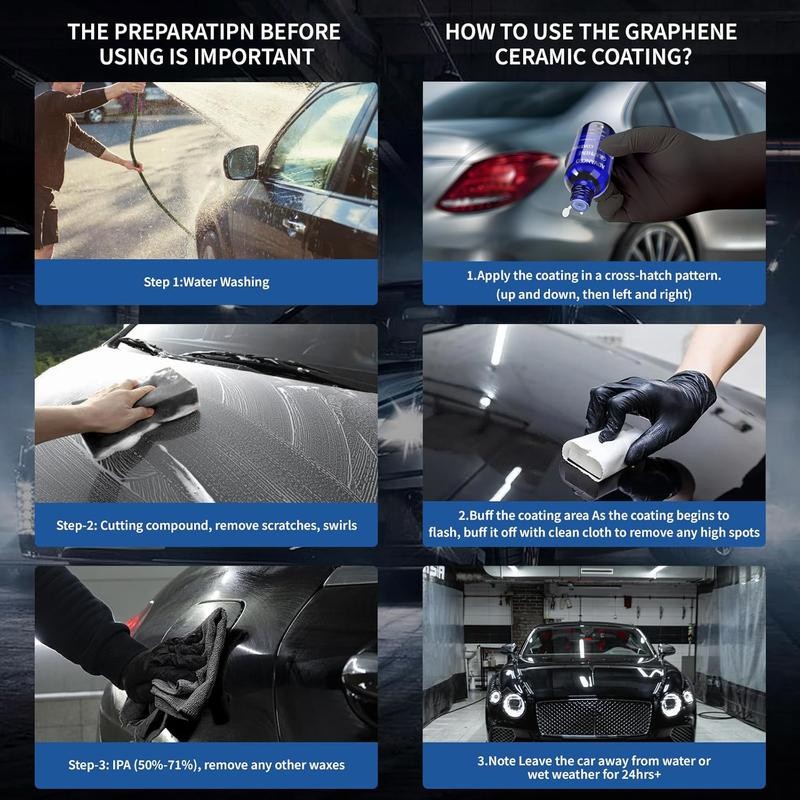 THE PREPARATIPN BEFORE USING IS IMPORTANT

Step 1:Water Washing

Step-2: Cutting compound, remove scratches, swirls

Step-3: IPA (50%-71%), remove any other waxes

HOW TO USE THE GRAPHENE CERAMIC COATING?

1.Apply the coating in a cross-hatch pattern. (up and down, then left and right)

2.Buff the coating area As the coating begins to flash, buff it off with clean cloth to remove any high spots

3.Note Leave the car away from water or wet weather for 24hrs+