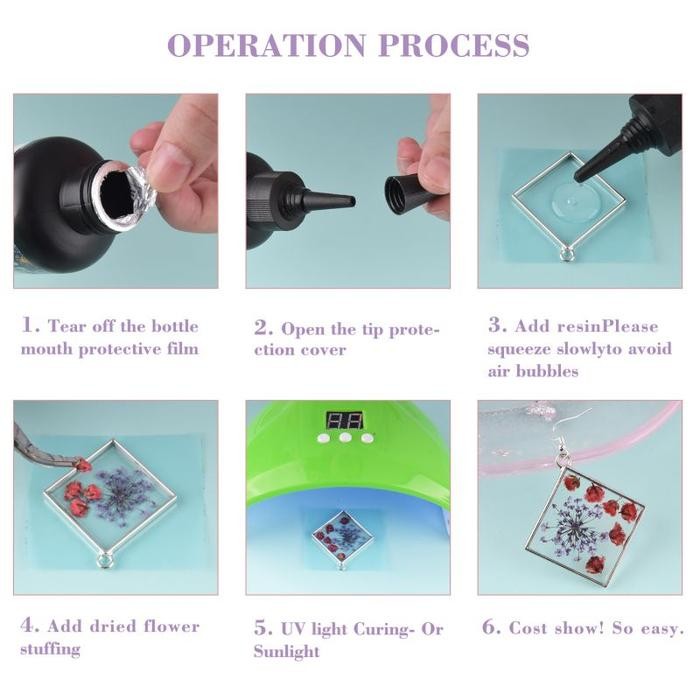 OPERATION PROCESS

1. Tear off the bottle mouth protective film

2. Open the tip protection cover

3. Add resinPlease squeeze slowlyto avoid air bubbles

4. Add dried flower stuffing

5. UV light Curing- Or Sunlight

6. Cost show! So easy.