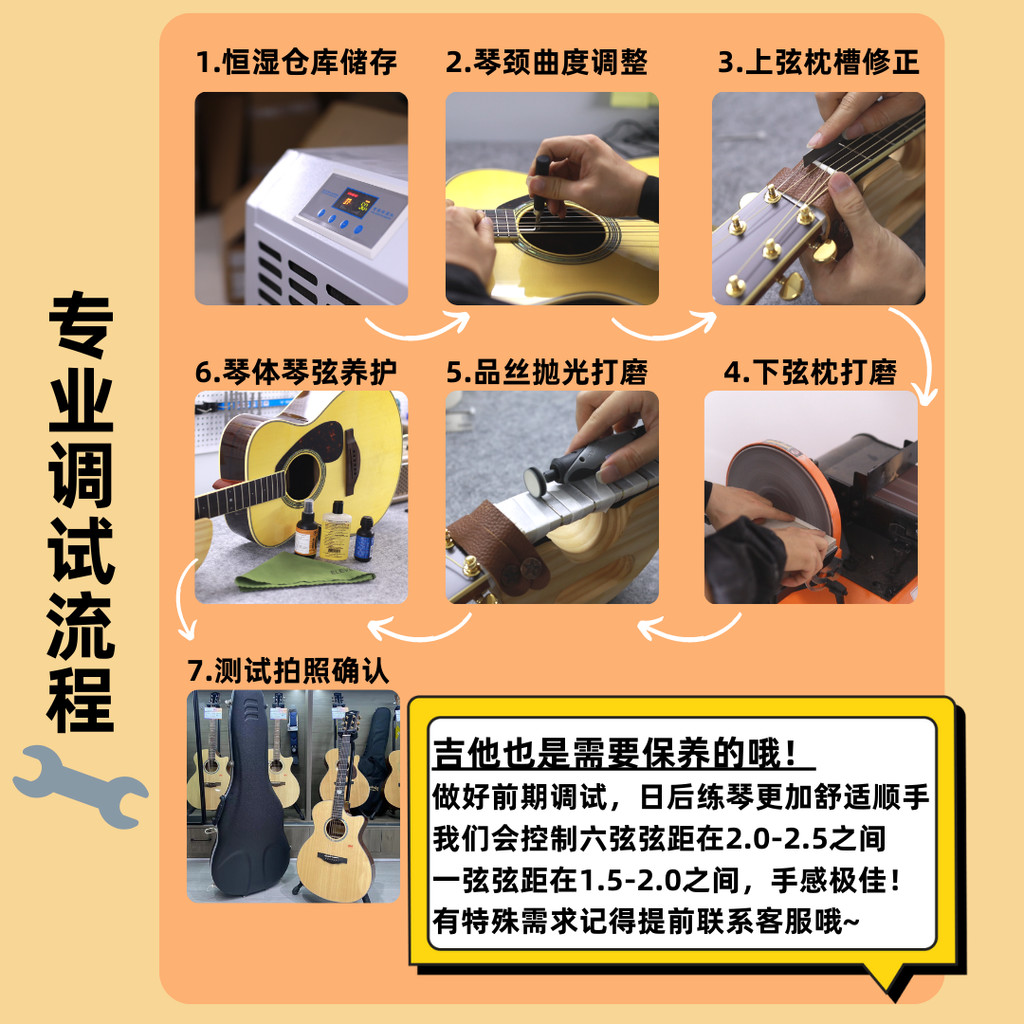 专业调试流程

1.恒湿仓库储存

2.琴颈曲度调整

3.上弦枕槽修正

6.琴体琴弦养护

5.品丝抛光打磨

4.下弦枕打磨

7.测试拍照确认

吉他也是需要保养的哦！
做好前期调试，日后练琴更加舒适顺手
我们会控制六弦弦距在2.0-2.5之间
一弦弦距在1.5-2.0之间，手感极佳！
有特殊需求记得提前联系客服哦~