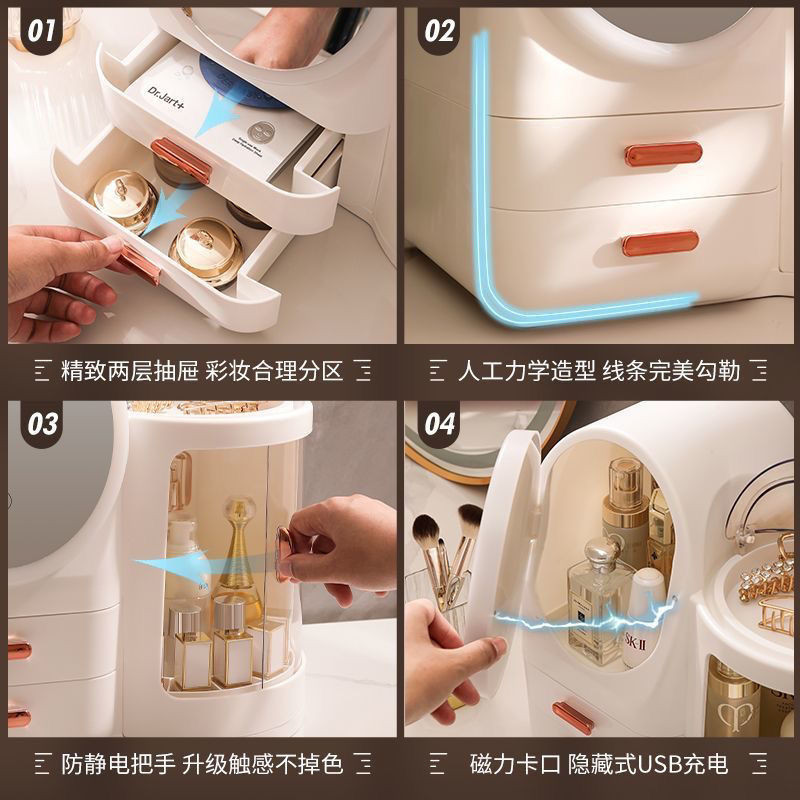 01

Dr.Jart+

精致两层抽屉 彩妆合理分区

02

人工力学造型 线条完美勾勒

03

防静电把手 升级触感不掉色

04

SK-II

磁力卡口 隐藏式USB充电