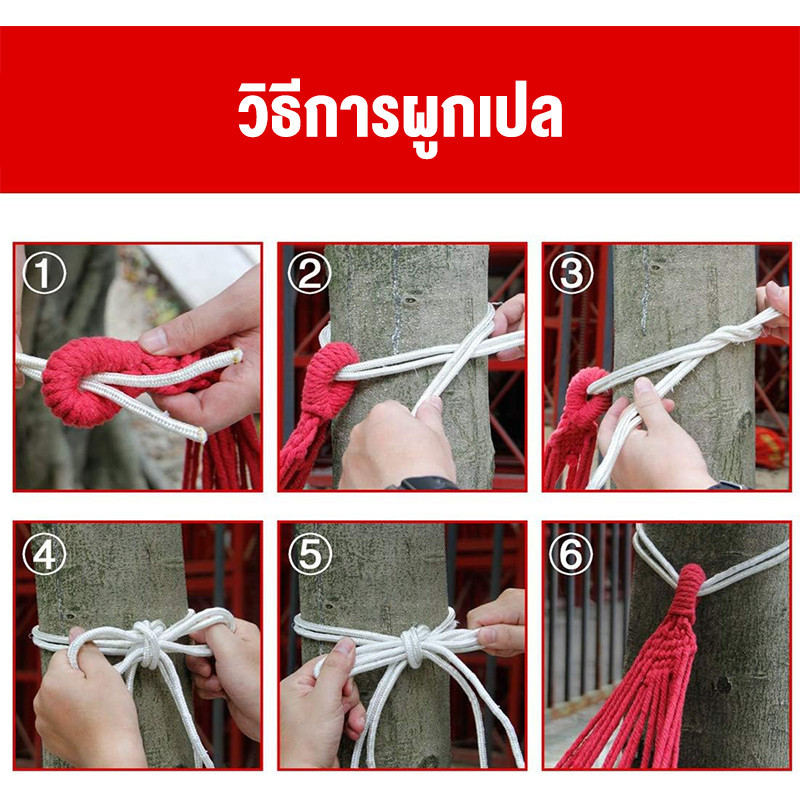 วิธีการผูกเปล

①

②

③

④

⑤

⑥