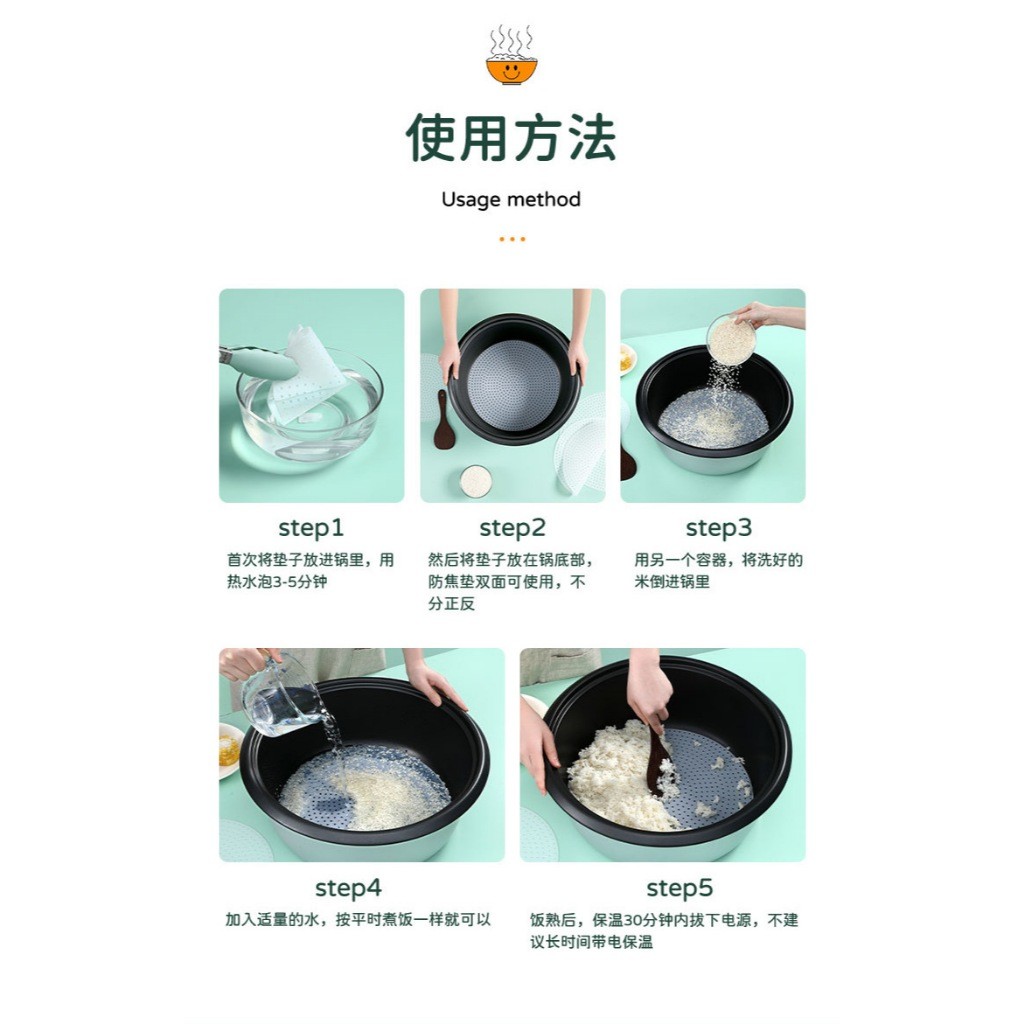 使用方法

Usage method

step1

首次将垫子放进锅里，用热水泡3-5分钟

step2

然后将垫子放在锅底部，防焦垫双面可使用，不分正反

step3

用另一个容器，将洗好的米倒进锅里

step4

加入适量的水，按平时煮饭一样就可以

step5

饭熟后，保温30分钟内拔下电源，不建议长时间带电保温