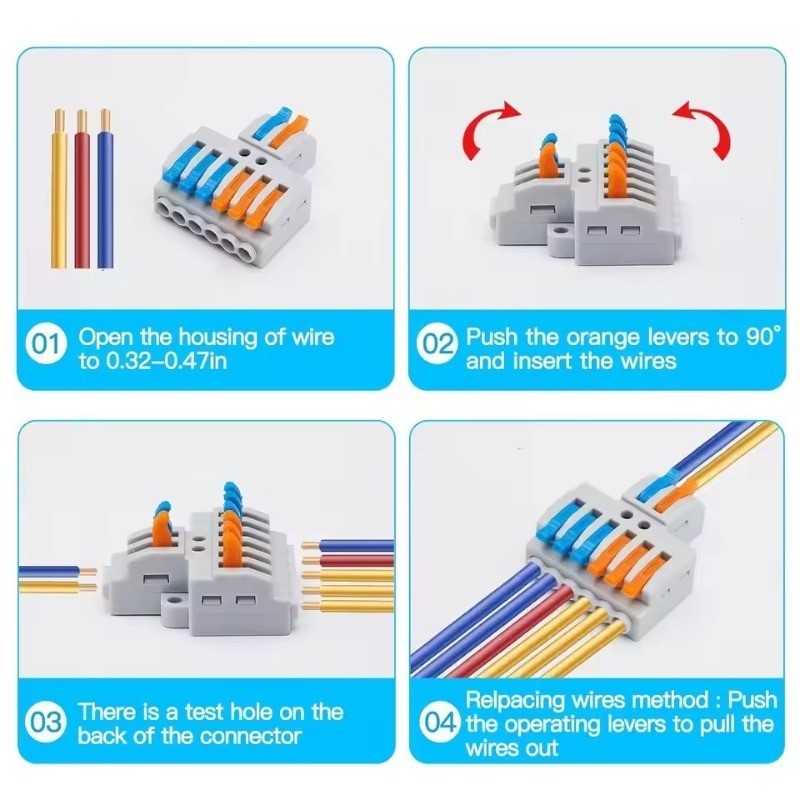 01 Open the housing of wire to 0.32–0.47in

02 Push the orange levers to 90° and insert the wires

03 There is a test hole on the back of the connector

04 Relpacing wires method : Push the operating levers to pull the wires out