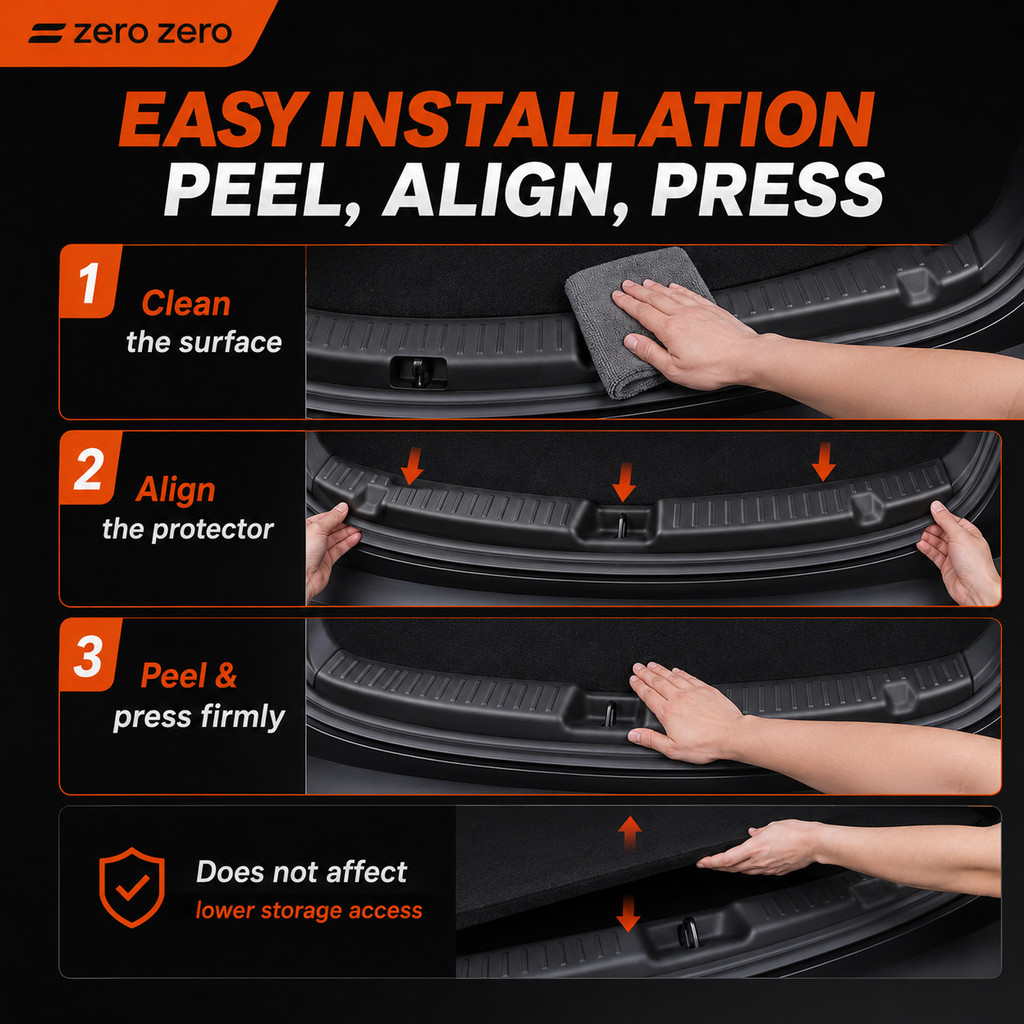 zero zero

EASY INSTALLATION
PEEL, ALIGN, PRESS

1
Clean
the surface

2
Align
the protector

3
Peel &
press firmly

Does not affect
lower storage access