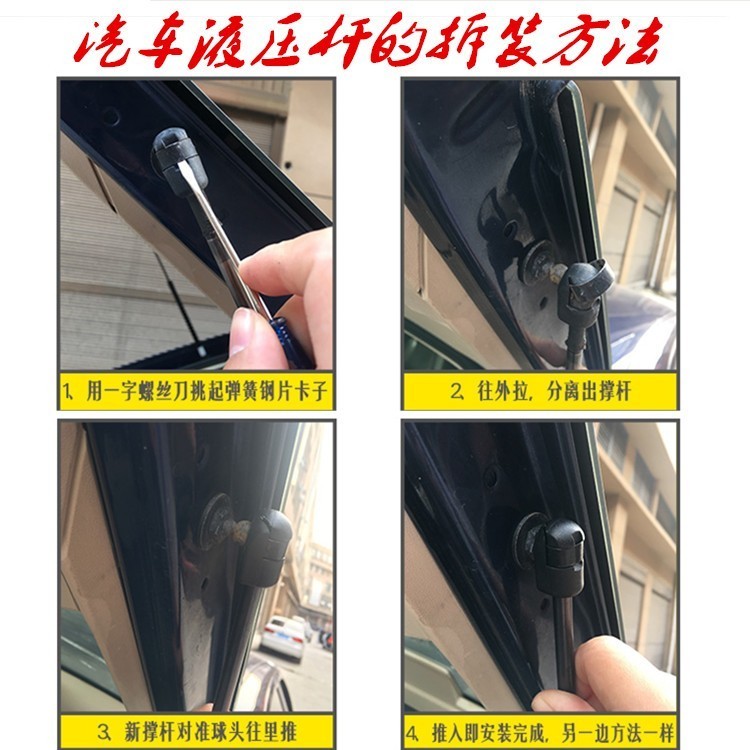 汽车液压杆的拆装方法

1、用一字螺丝刀挑起弹簧钢片卡子

2、往外拉，分离出撑杆

3、新撑杆对准球头往里推

4、推入即安装完成，另一边方法一样