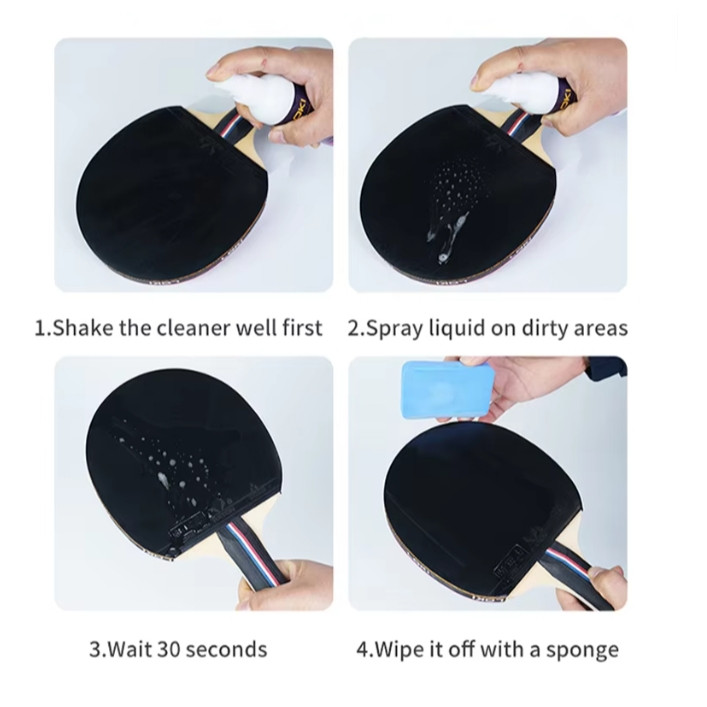 1.Shake the cleaner well first

2.Spray liquid on dirty areas

3.Wait 30 seconds

4.Wipe it off with a sponge